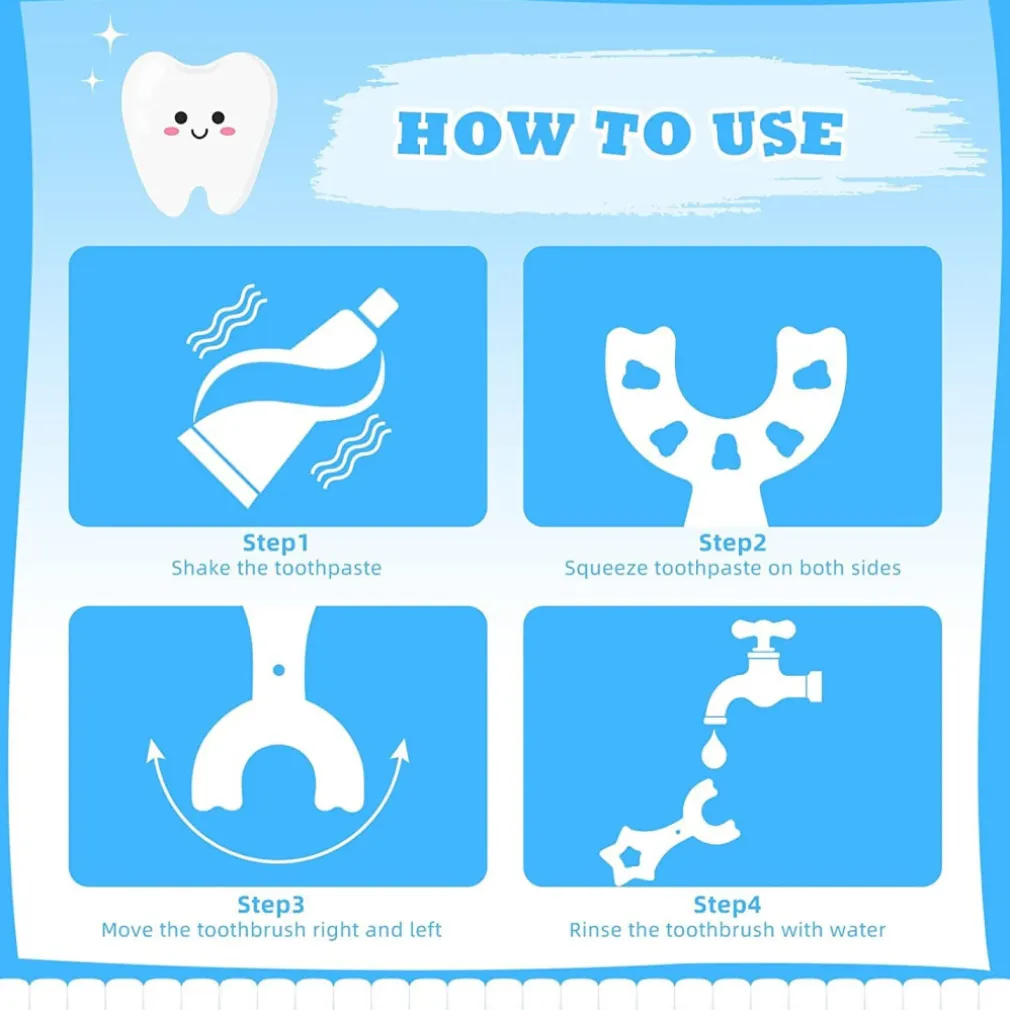 HOW TO USE

Step1
Shake the toothpaste

Step2
Squeeze toothpaste on both sides

Step3
Move the toothbrush right and left

Step4
Rinse the toothbrush with water