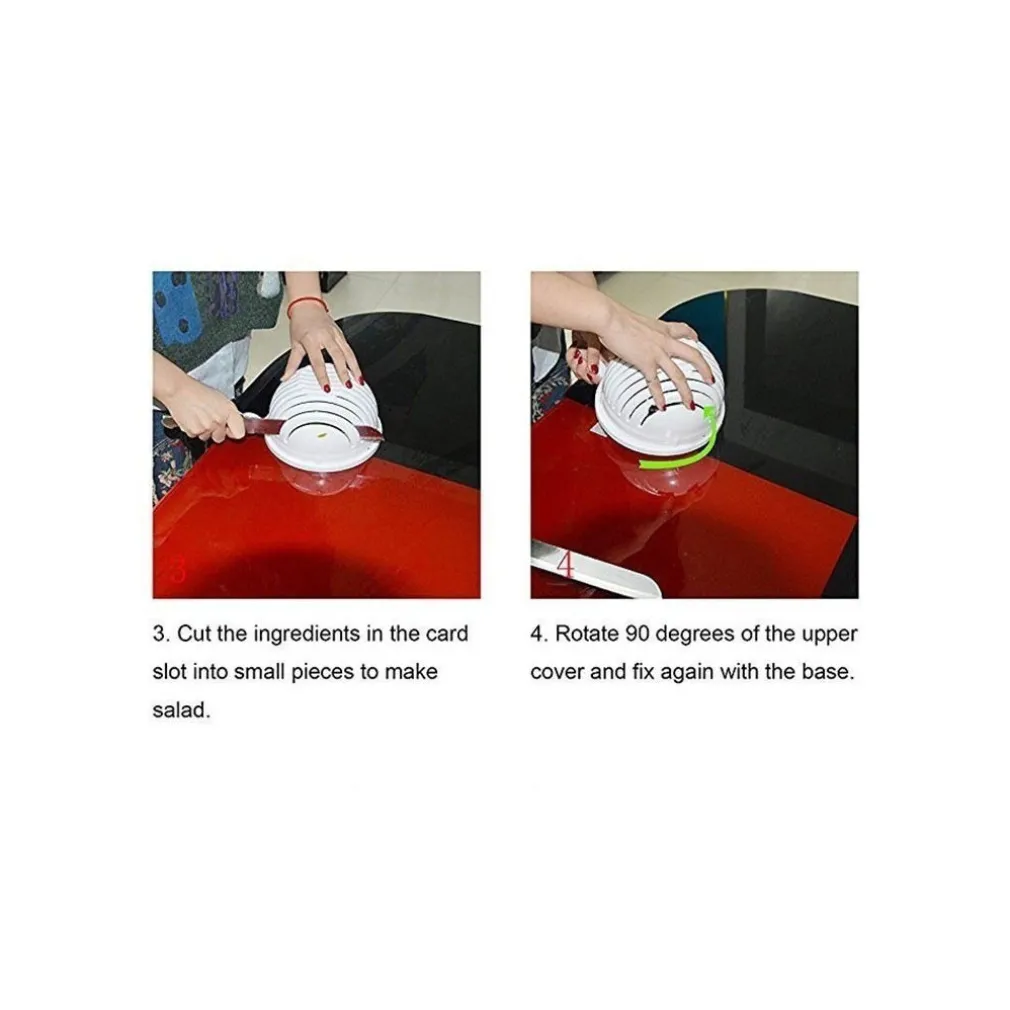 3

3. Cut the ingredients in the card slot into small pieces to make salad.

4

4. Rotate 90 degrees of the upper cover and fix again with the base.