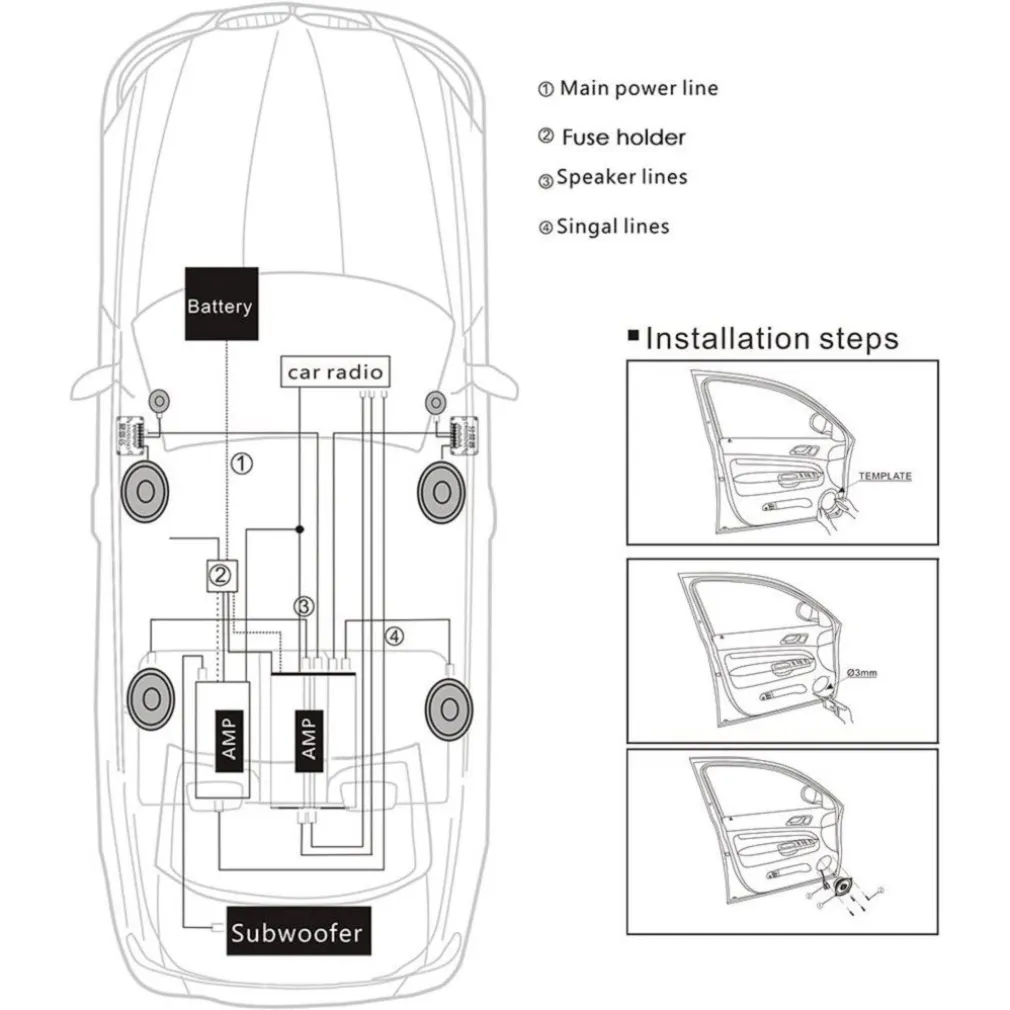 ① Main power line
② Fuse holder
③ Speaker lines
④ Singal lines

Battery
car radio
①
②
③
④
AMP
AMP
Subwoofer

■ Installation steps

TEMPLATE

Ø3mm