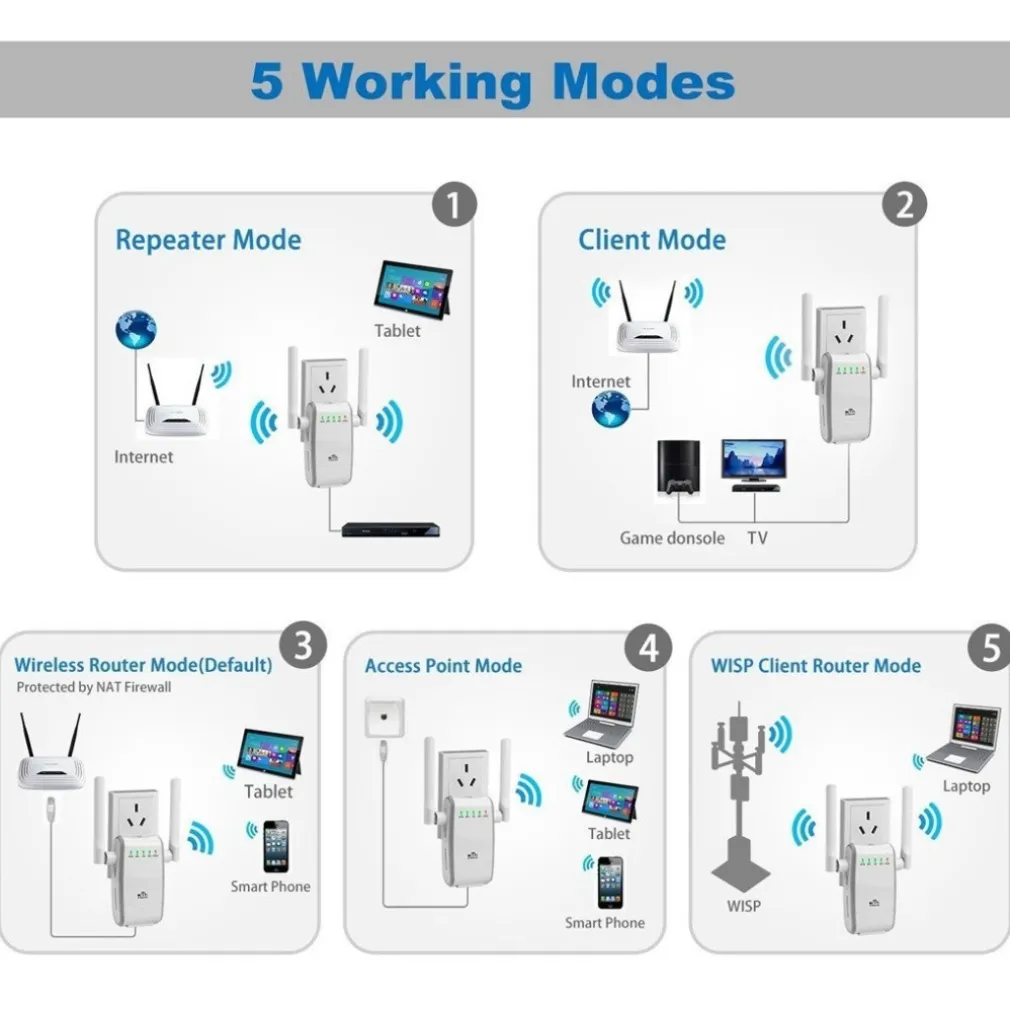 5 Working Modes

1
Repeater Mode
Tablet
Internet

2
Client Mode
Internet
Game donsole
TV

3
Wireless Router Mode(Default)
Protected by NAT Firewall
Tablet
Smart Phone

4
Access Point Mode
Laptop
Tablet
Smart Phone

5
WISP Client Router Mode
Laptop
WISP