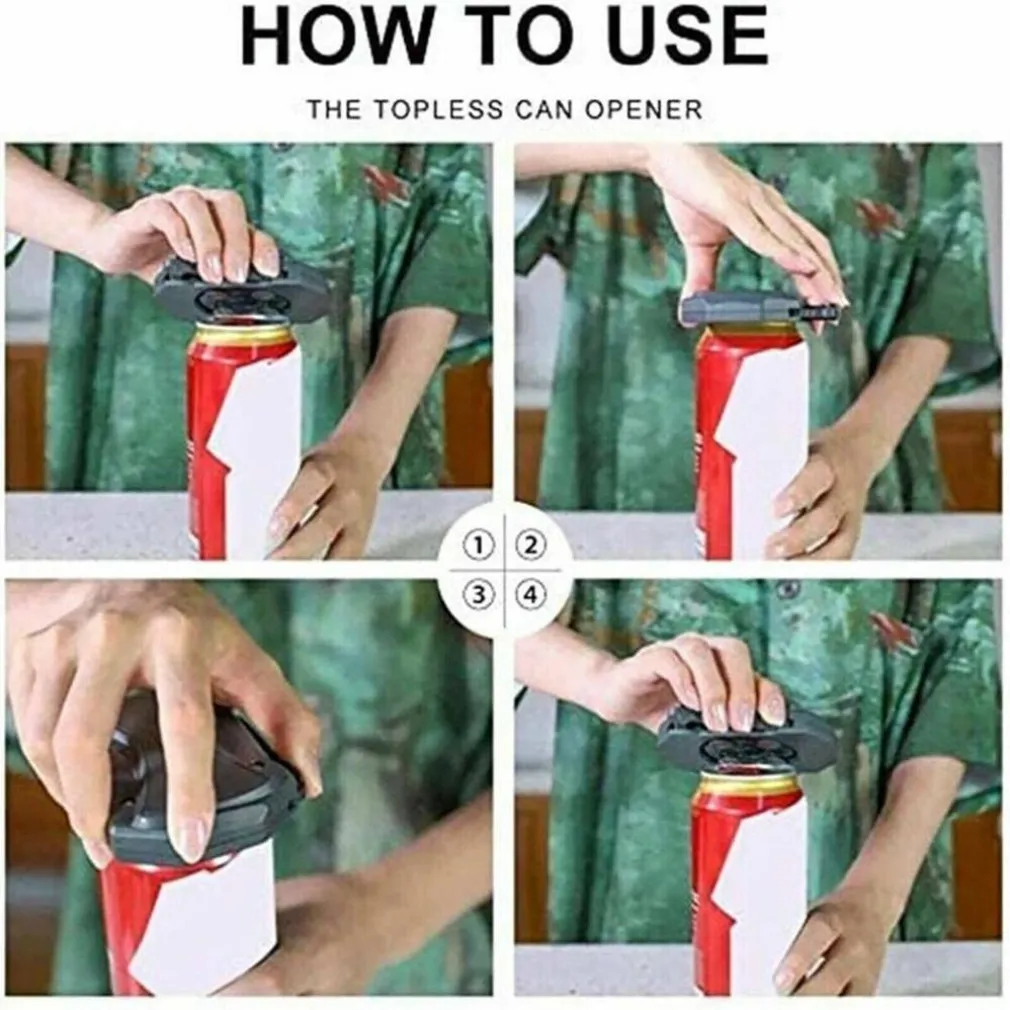 HOW TO USE

THE TOPLESS CAN OPENER

① ②
③ ④