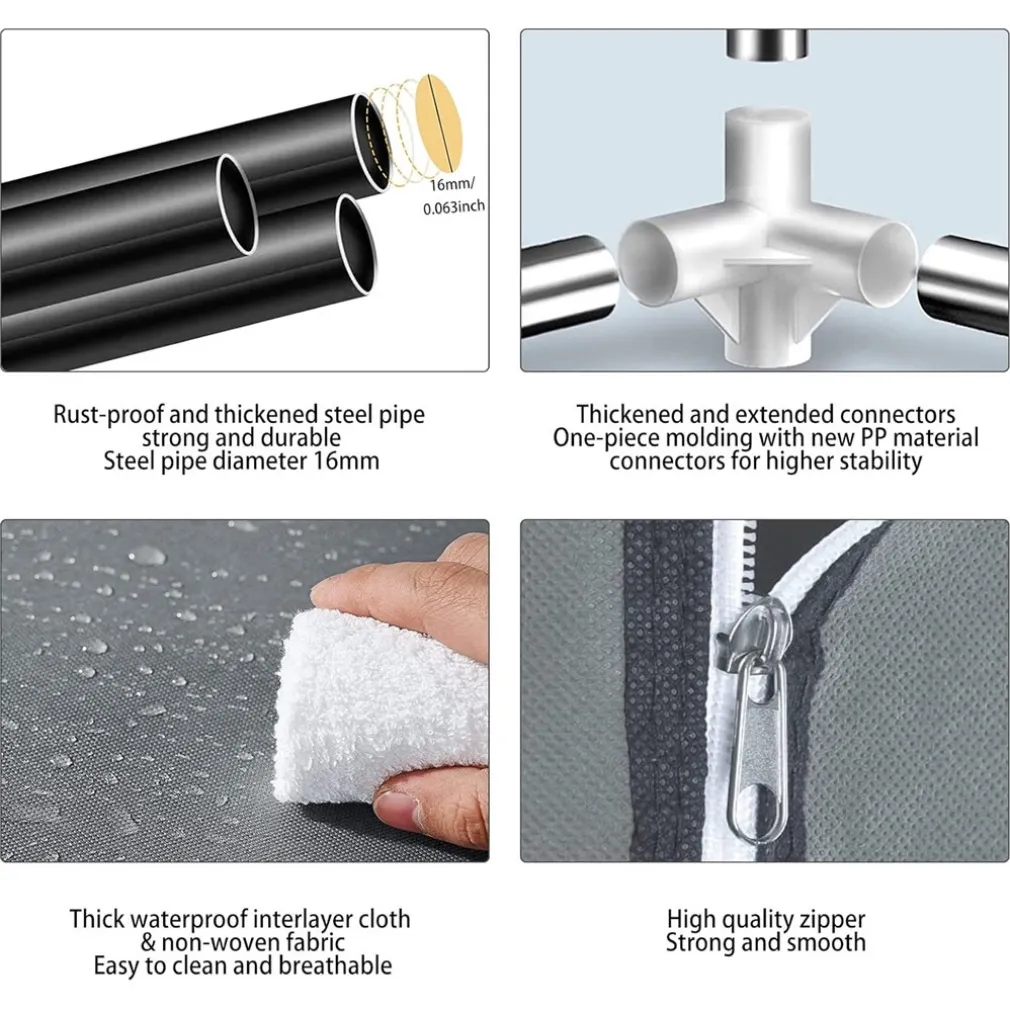 16mm/
0.063inch

Rust-proof and thickened steel pipe
strong and durable
Steel pipe diameter 16mm

Thickened and extended connectors
One-piece molding with new PP material
connectors for higher stability

Thick waterproof interlayer cloth
& non-woven fabric
Easy to clean and breathable

High quality zipper
Strong and smooth