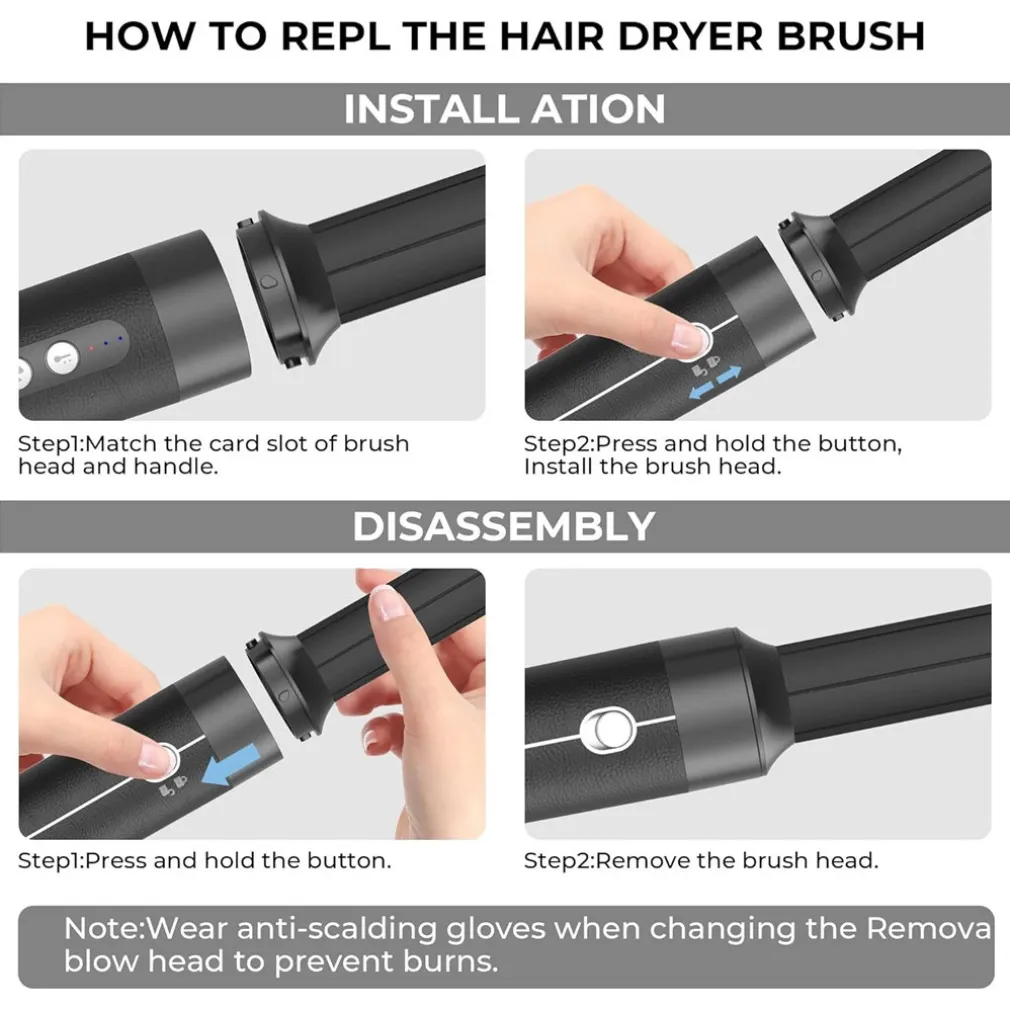 HOW TO REPL THE HAIR DRYER BRUSH

INSTALL ATION

Step1:Match the card slot of brush head and handle.

Step2:Press and hold the button, Install the brush head.

DISASSEMBLY

Step1:Press and hold the button.

Step2:Remove the brush head.

Note:Wear anti-scalding gloves when changing the Remova blow head to prevent burns.