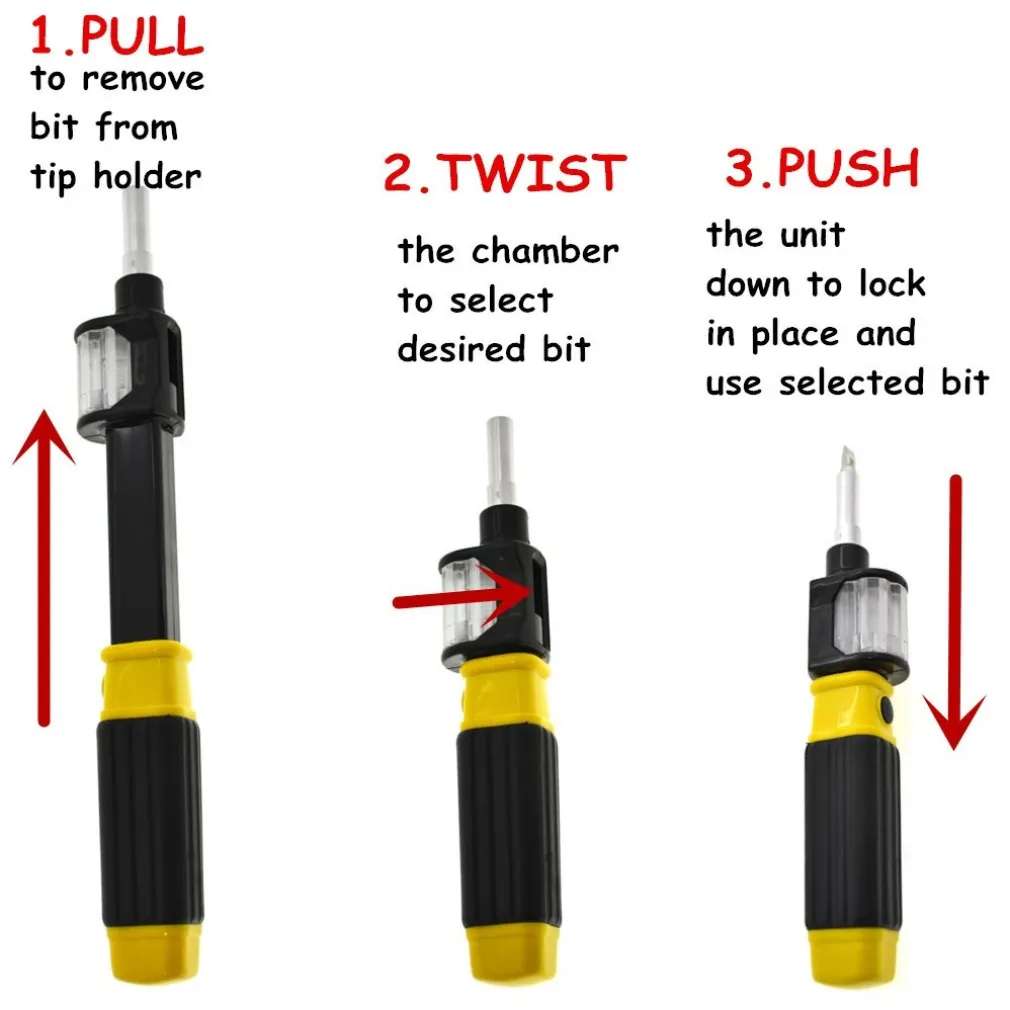 1.PULL
to remove bit from tip holder

2.TWIST
the chamber to select desired bit

3.PUSH
the unit down to lock in place and use selected bit