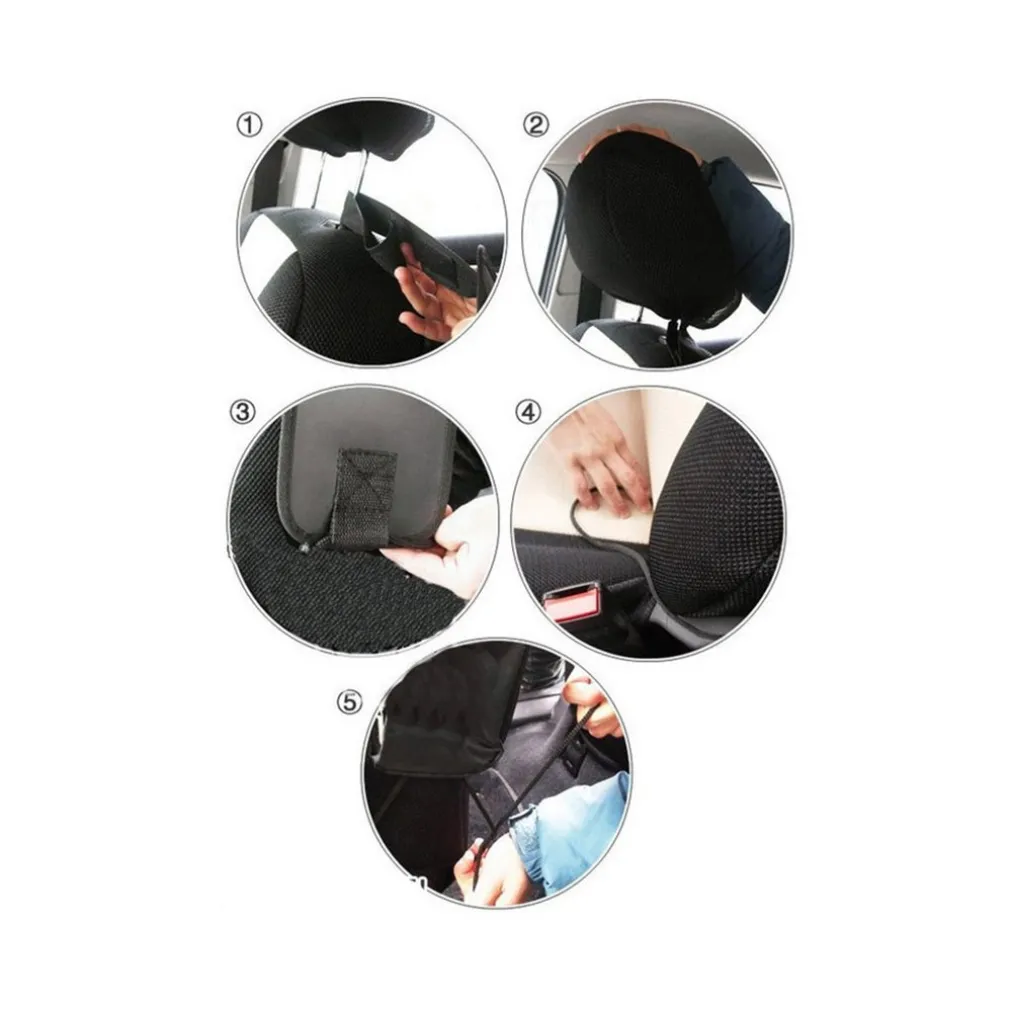 ①
②
③
④
⑤