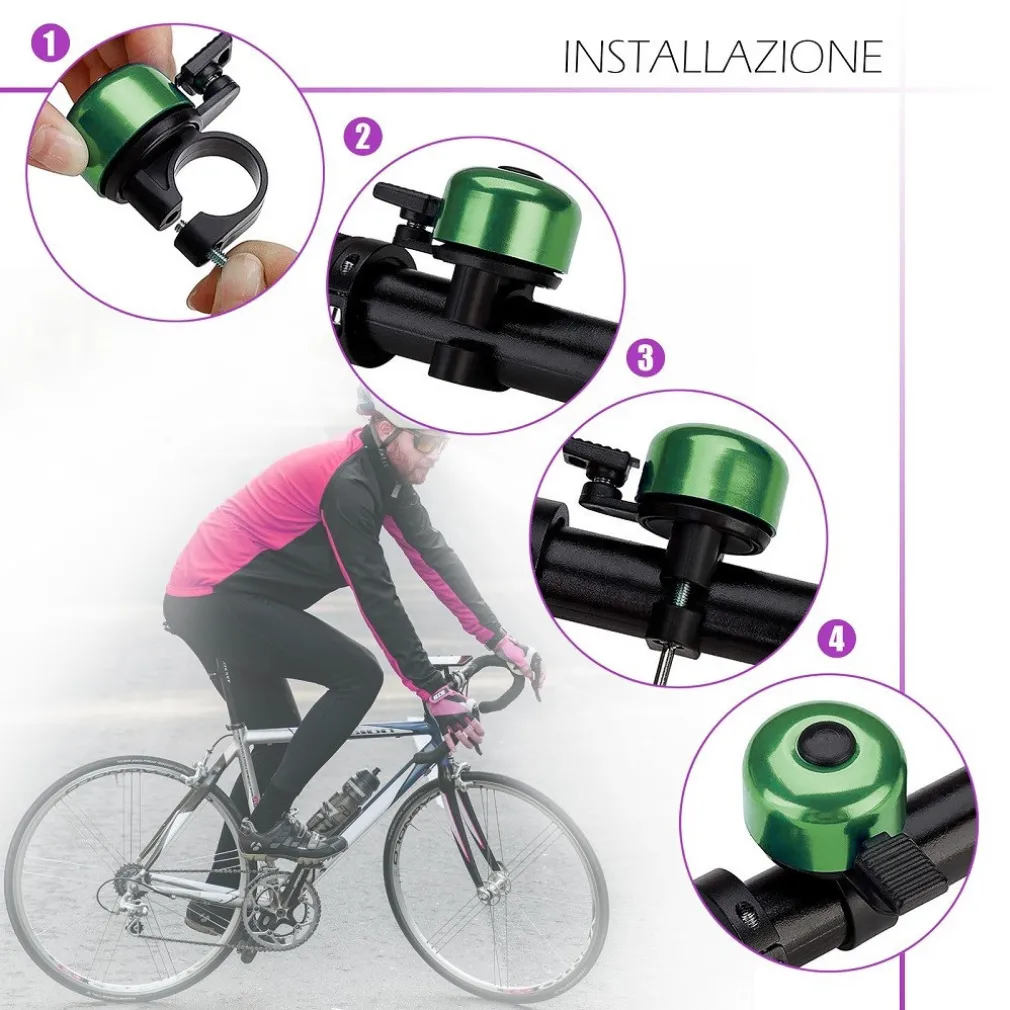 INSTALLAZIONE

1

2

3

4