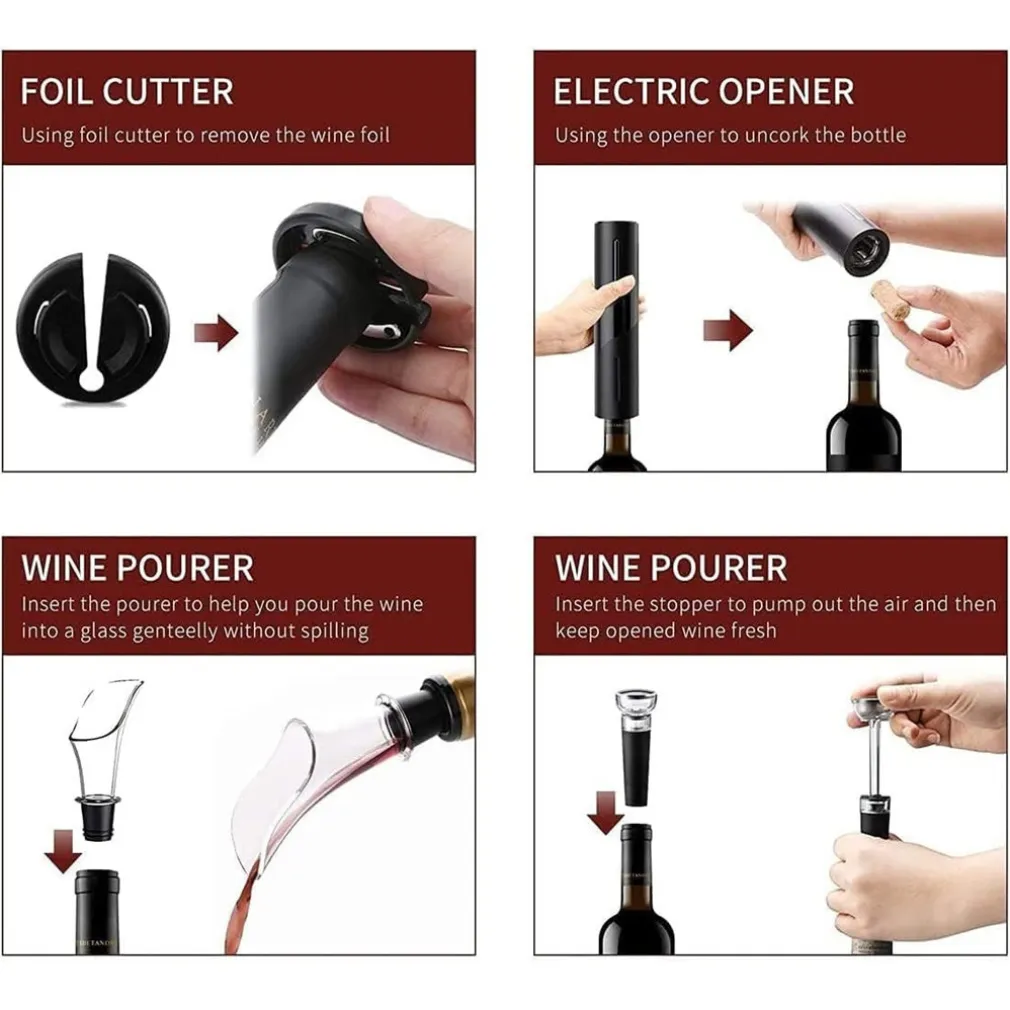 FOIL CUTTER
Using foil cutter to remove the wine foil

ELECTRIC OPENER
Using the opener to uncork the bottle

WINE POURER
Insert the pourer to help you pour the wine into a glass genteelly without spilling

WINE POURER
Insert the stopper to pump out the air and then keep opened wine fresh