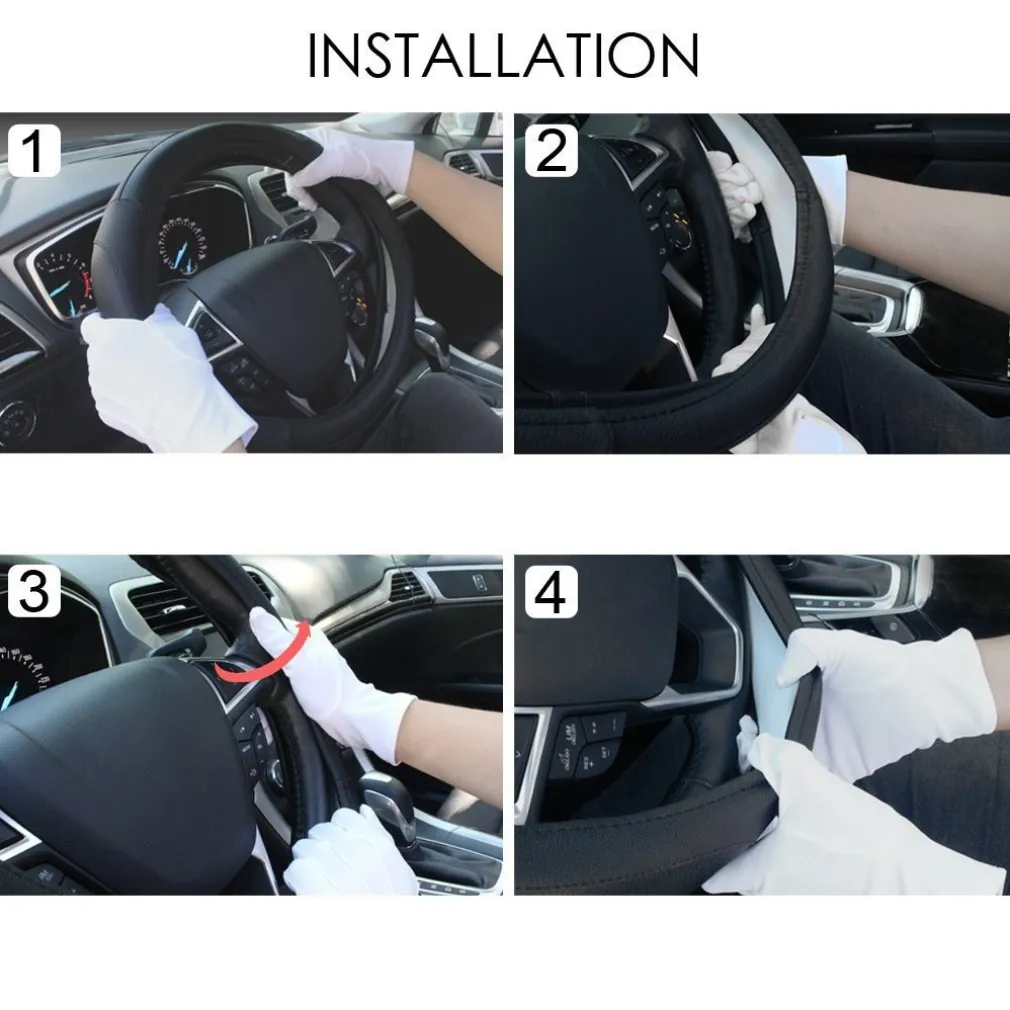 INSTALLATION

1

2

3

4