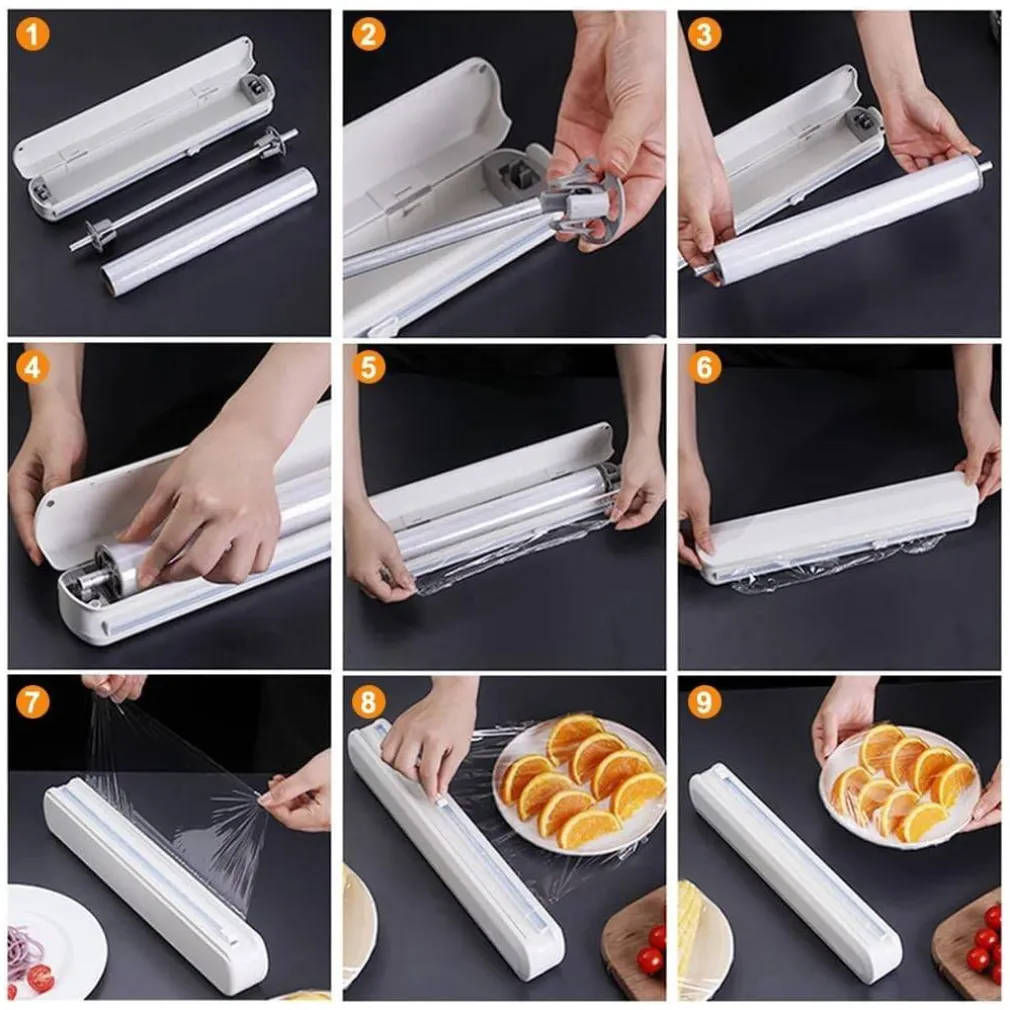 1

2

3

4

5

6

7

8

9