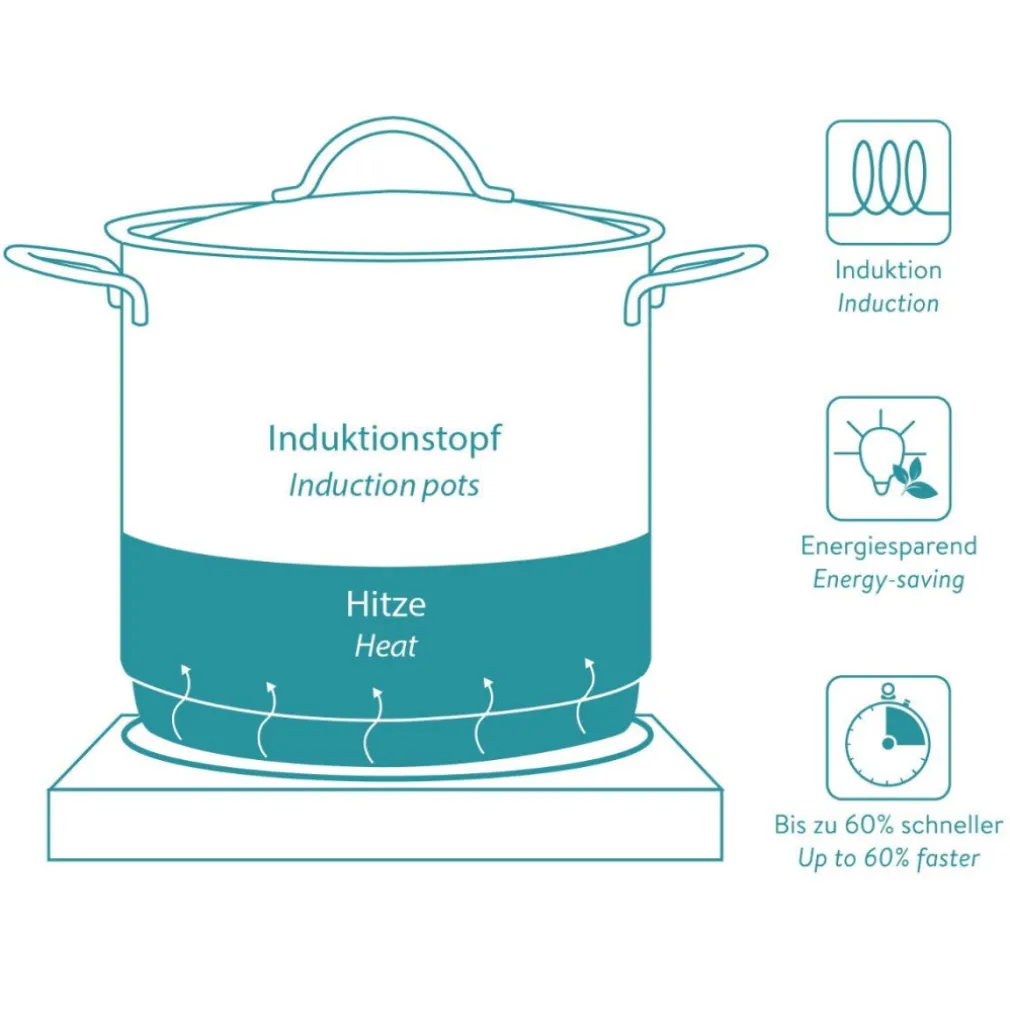 Induktionstopf
Induction pots

Hitze
Heat

Induktion
Induction

Energiesparend
Energy-saving

Bis zu 60% schneller
Up to 60% faster