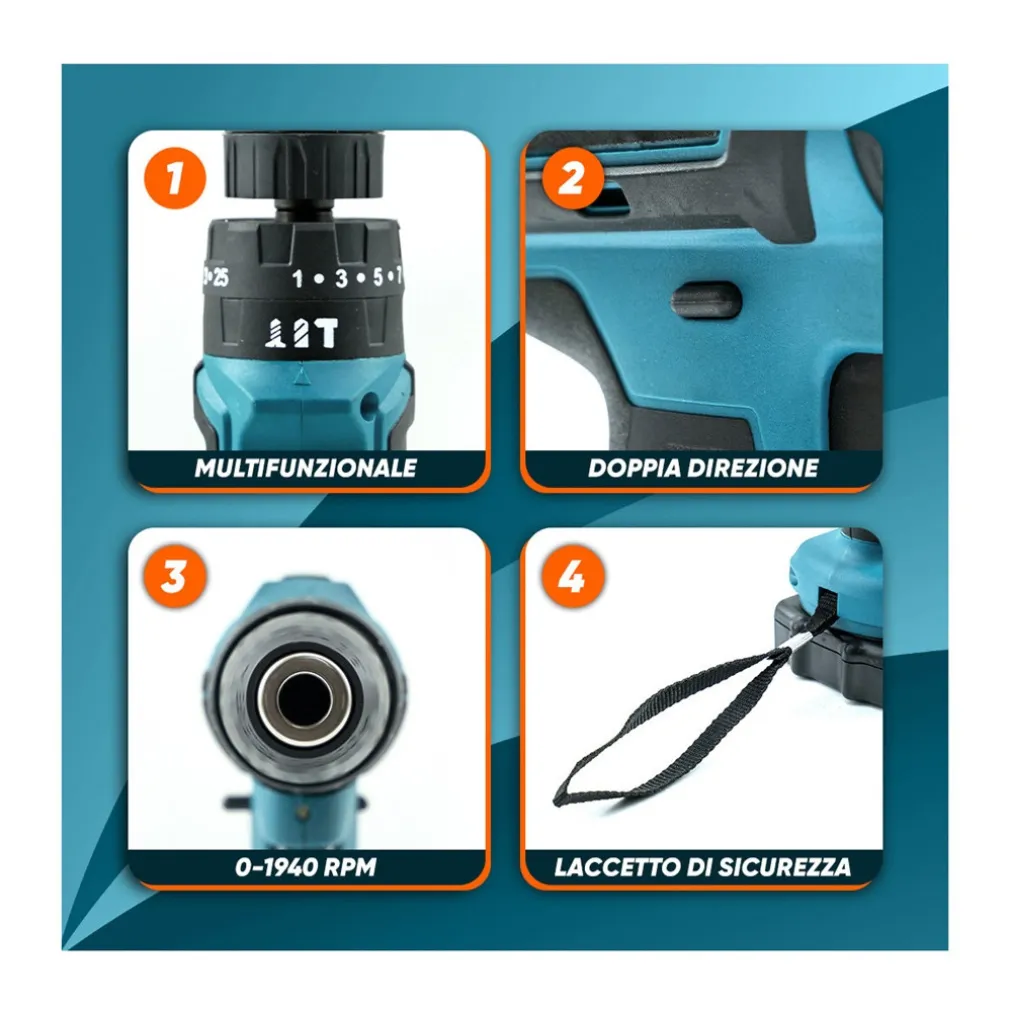 1

25 1 • 3 • 5 • 7

MULTIFUNZIONALE

2

DOPPIA DIREZIONE

3

0-1940 RPM

4

LACCETTO DI SICUREZZA