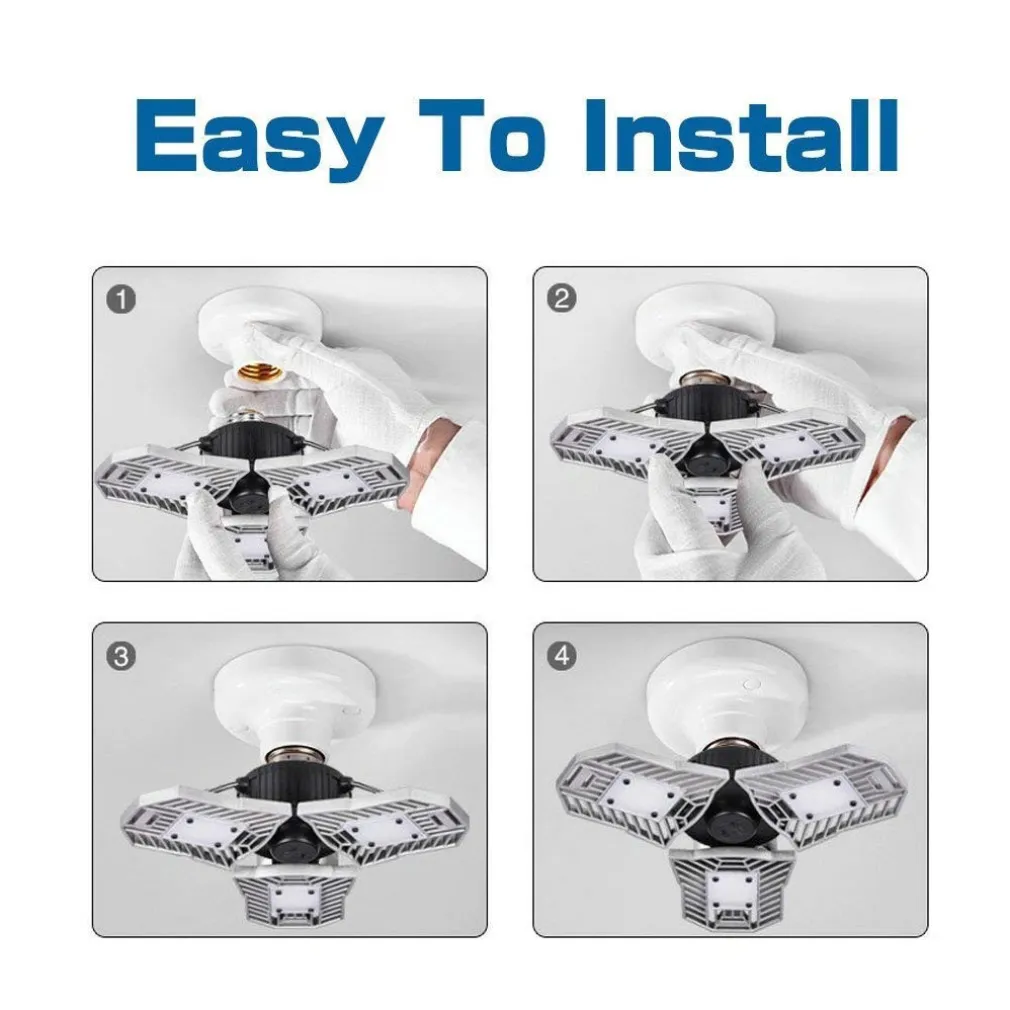 Easy To Install

1

2

3

4