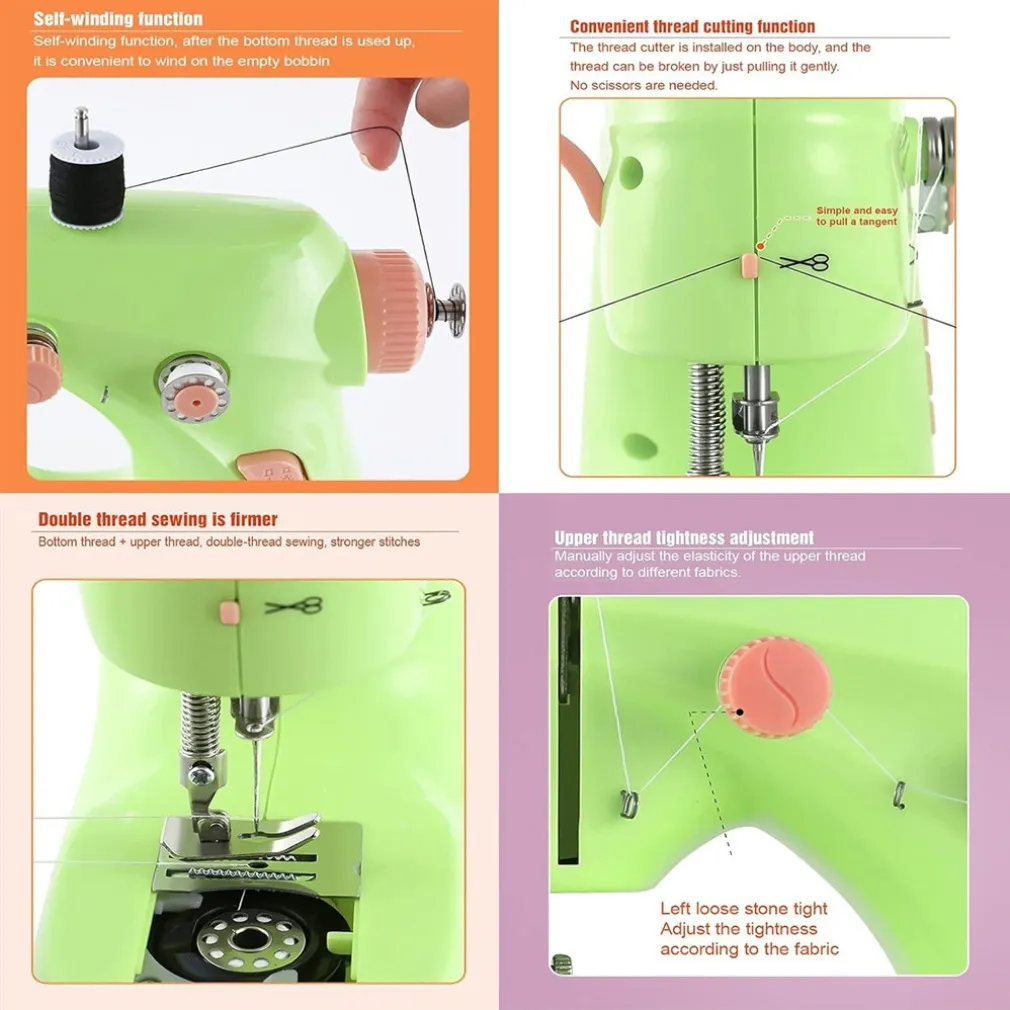 Self-winding function

Self-winding function, after the bottom thread is used up, it is convenient to wind on the empty bobbin

Convenient thread cutting function

The thread cutter is installed on the body, and the thread can be broken by just pulling it gently. No scissors are needed.

Simple and easy to pull a tangent

Double thread sewing is firmer

Bottom thread + upper thread, double-thread sewing, stronger stitches

Upper thread tightness adjustment

Manually adjust the elasticity of the upper thread according to different fabrics.

Left loose stone tight
Adjust the tightness according to the fabric