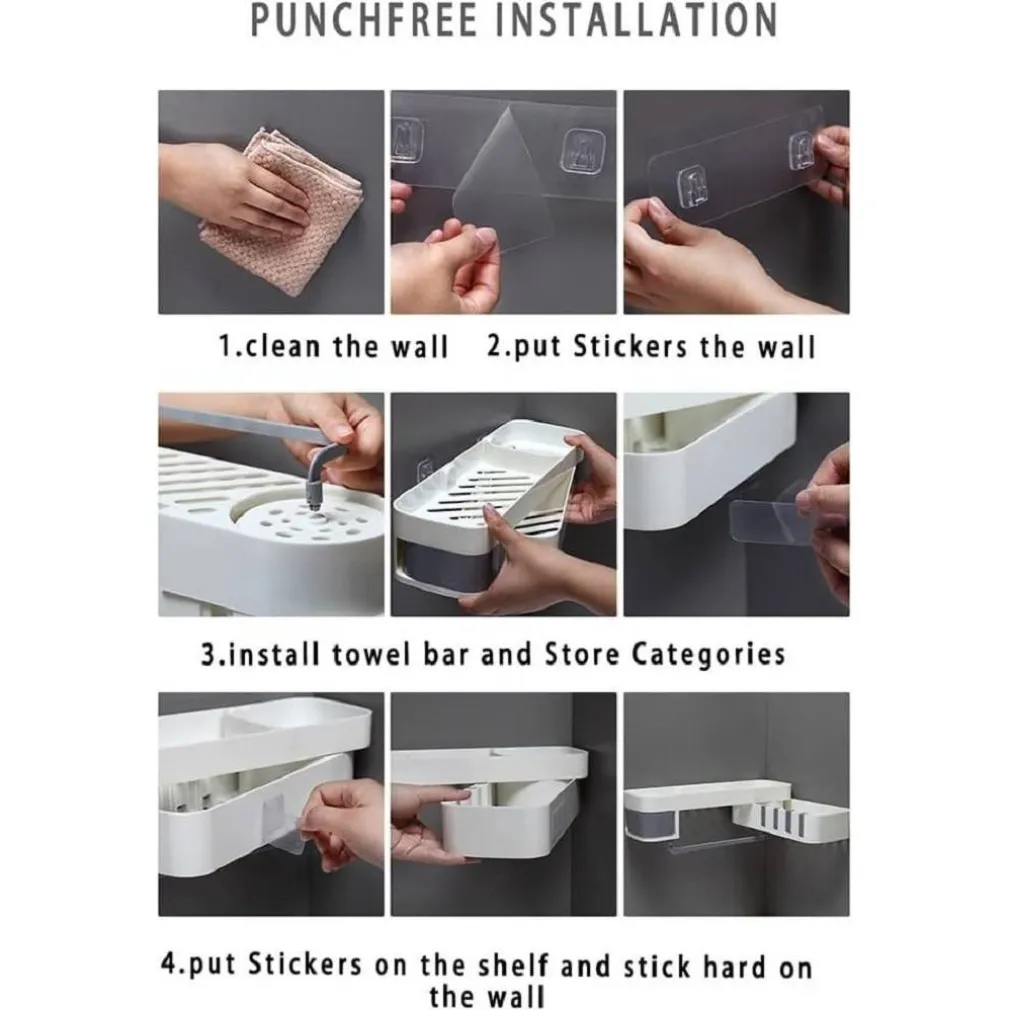 PUNCHFREE INSTALLATION

1.clean the wall 2.put Stickers the wall

3.install towel bar and Store Categories

4.put Stickers on the shelf and stick hard on the wall