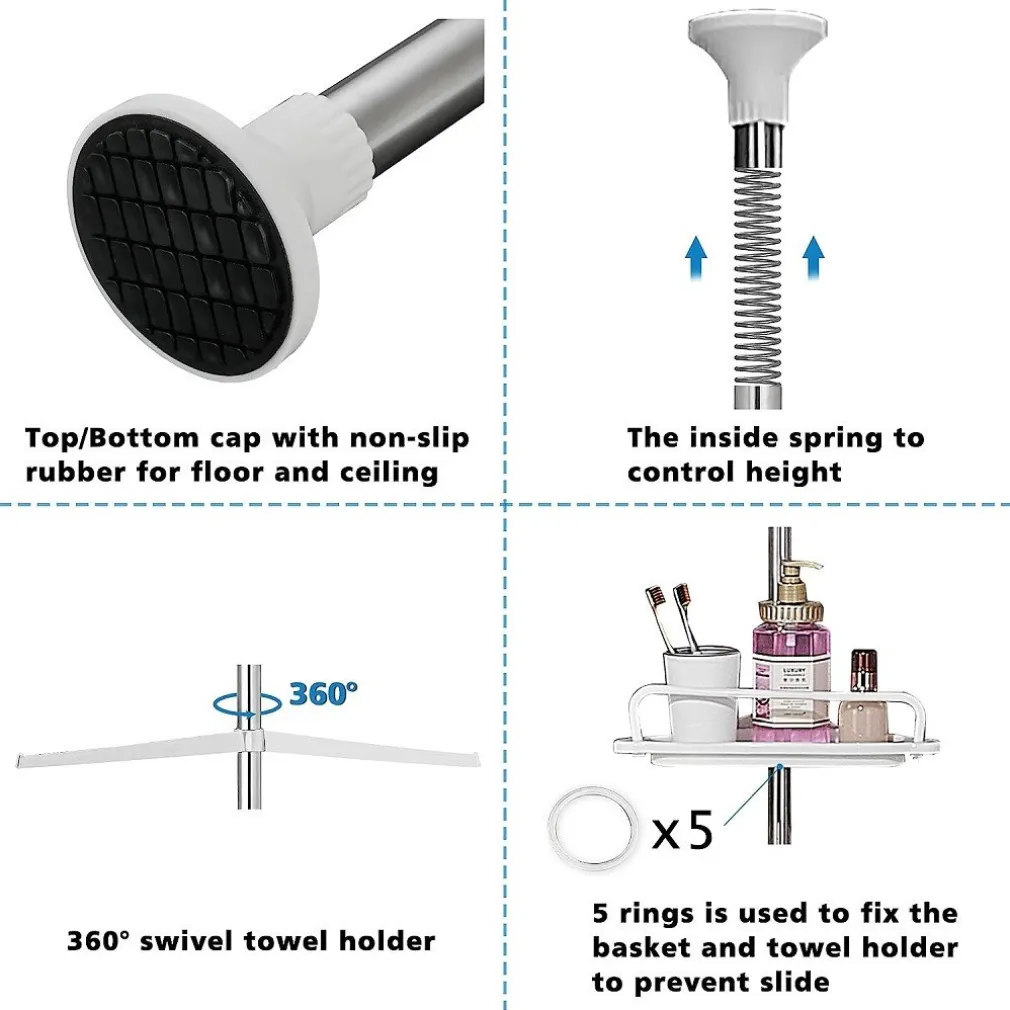 Top/Bottom cap with non-slip rubber for floor and ceiling

The inside spring to control height

360°

360° swivel towel holder

LUXURY

x5

5 rings is used to fix the basket and towel holder to prevent slide