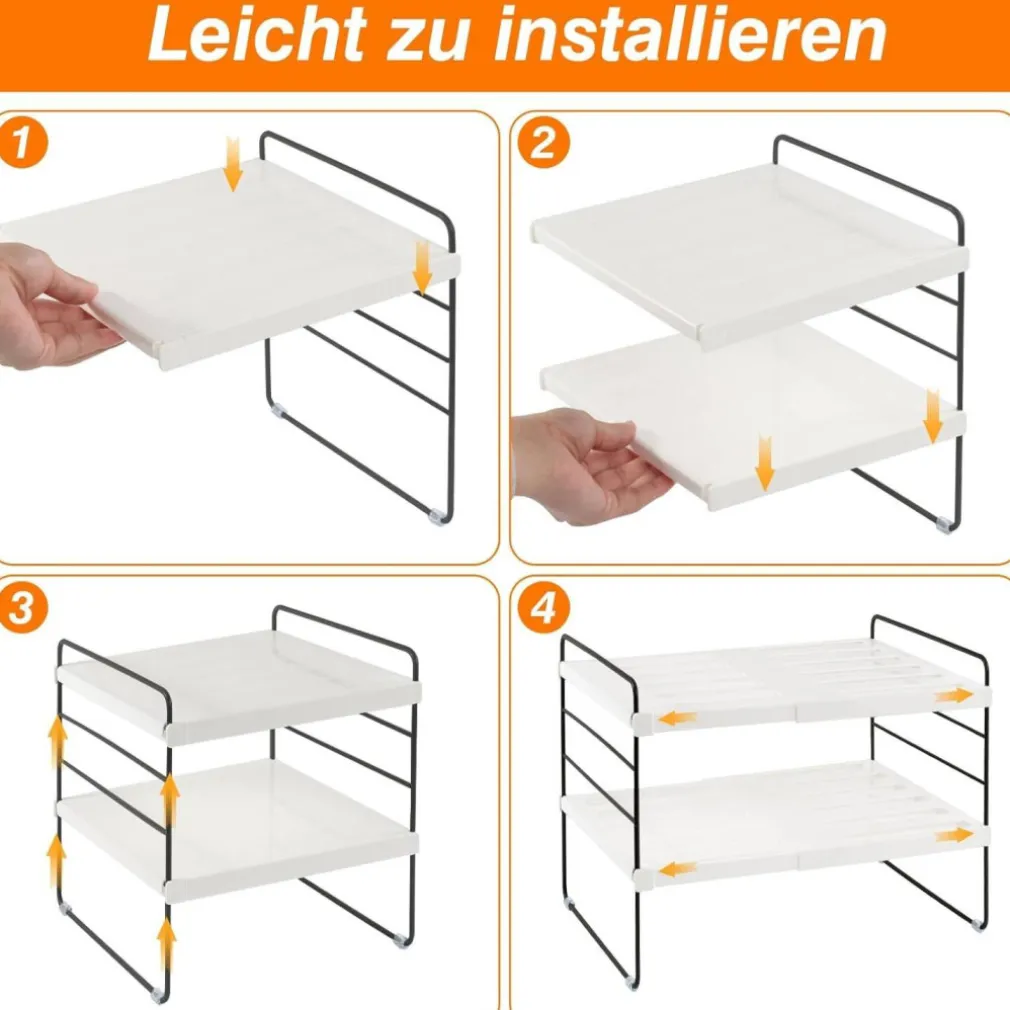 Leicht zu installieren

1

2

3

4