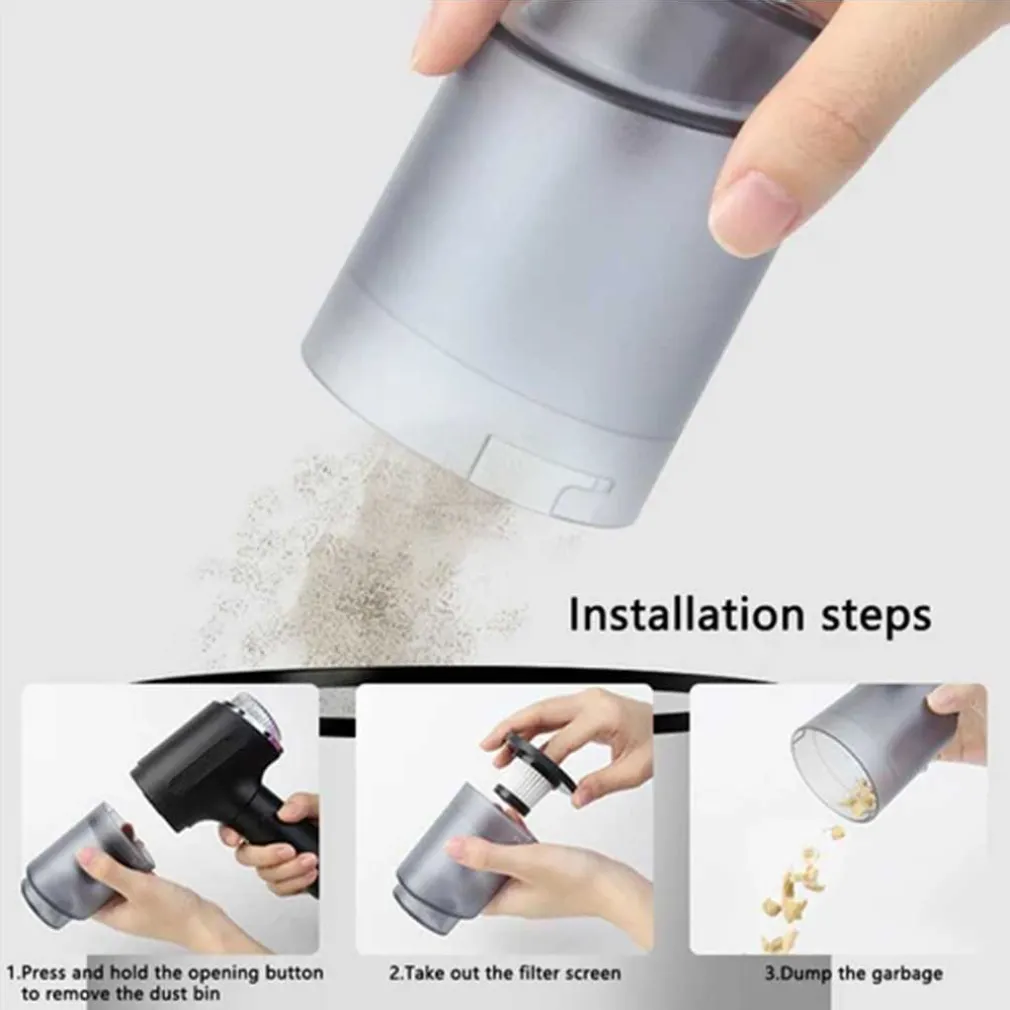 Installation steps

1.Press and hold the opening button to remove the dust bin

2.Take out the filter screen

3.Dump the garbage