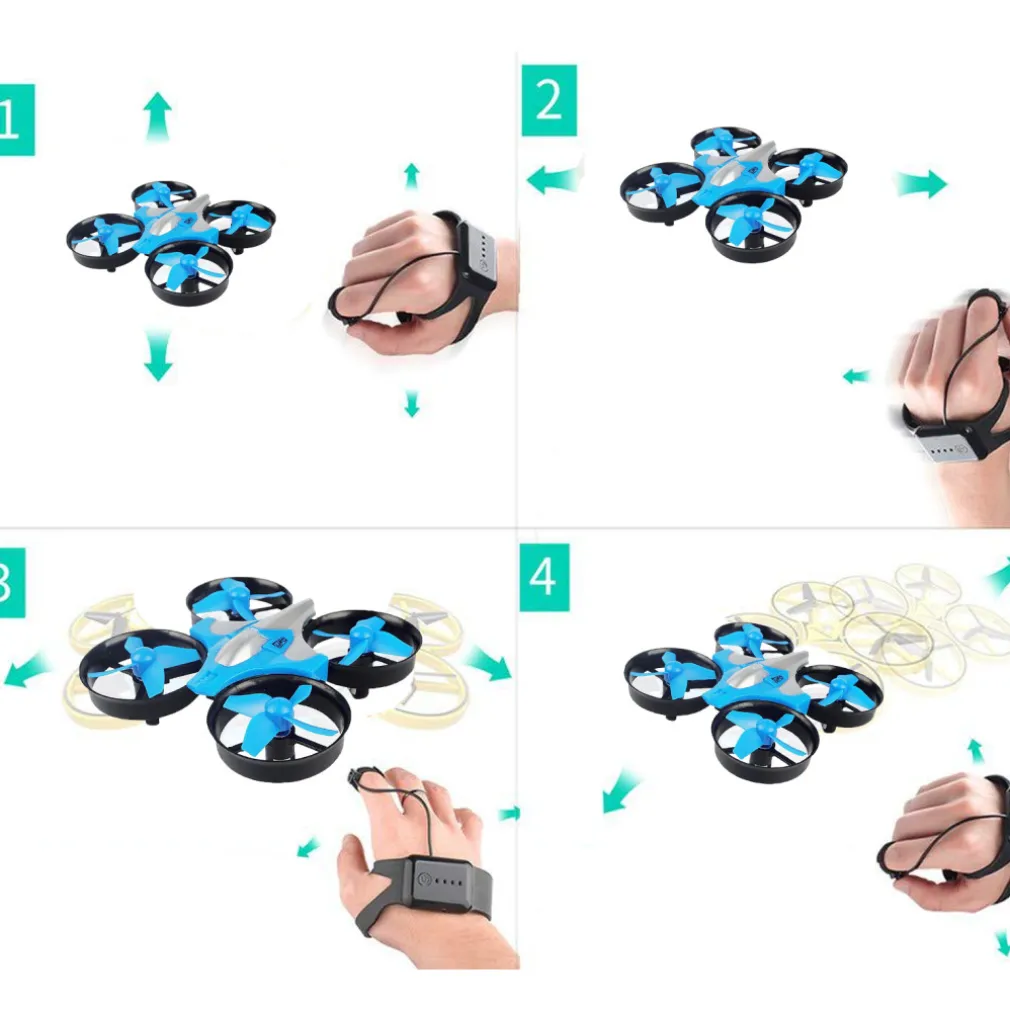 1

2

3

4