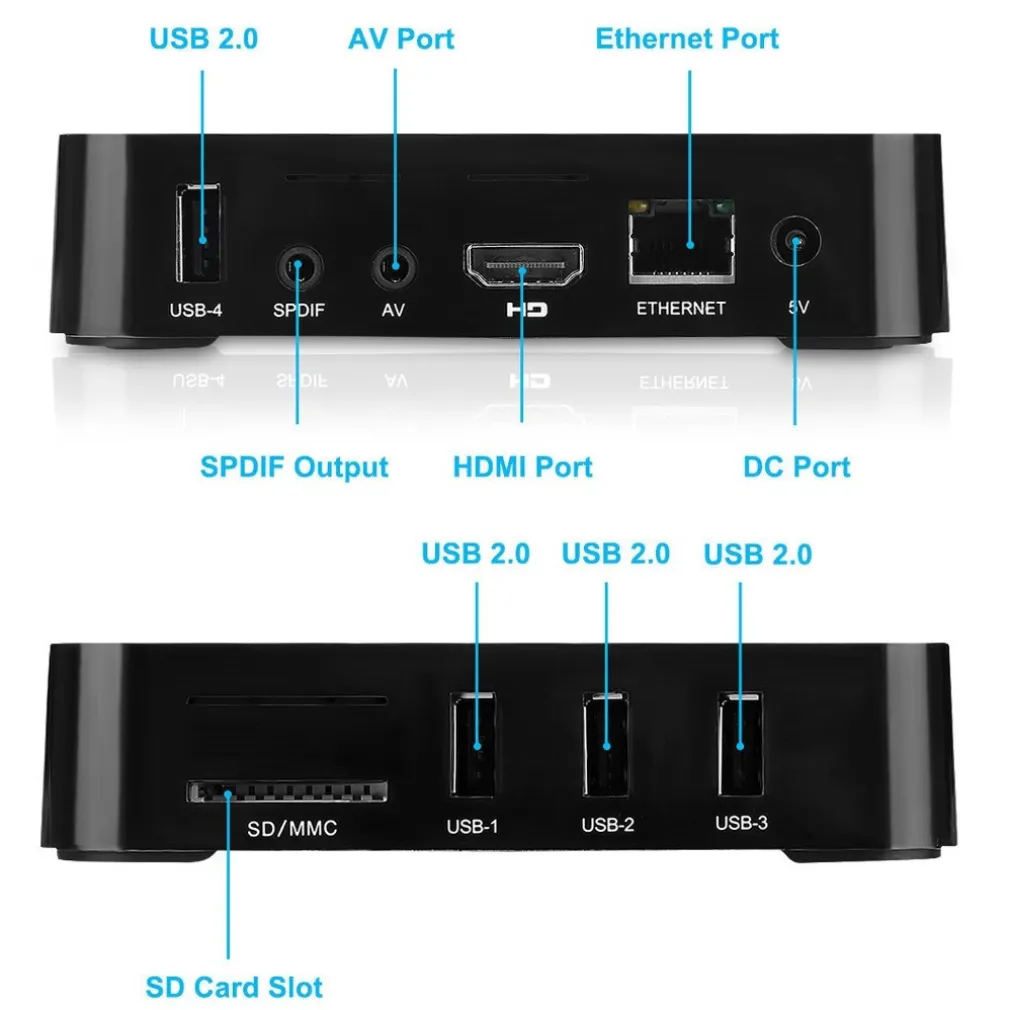 USB 2.0
AV Port
Ethernet Port

USB-4
SPDIF
AV
HD
ETHERNET
5V

SPDIF Output
HDMI Port
DC Port

USB 2.0
USB 2.0
USB 2.0

SD/MMC
USB-1
USB-2
USB-3

SD Card Slot