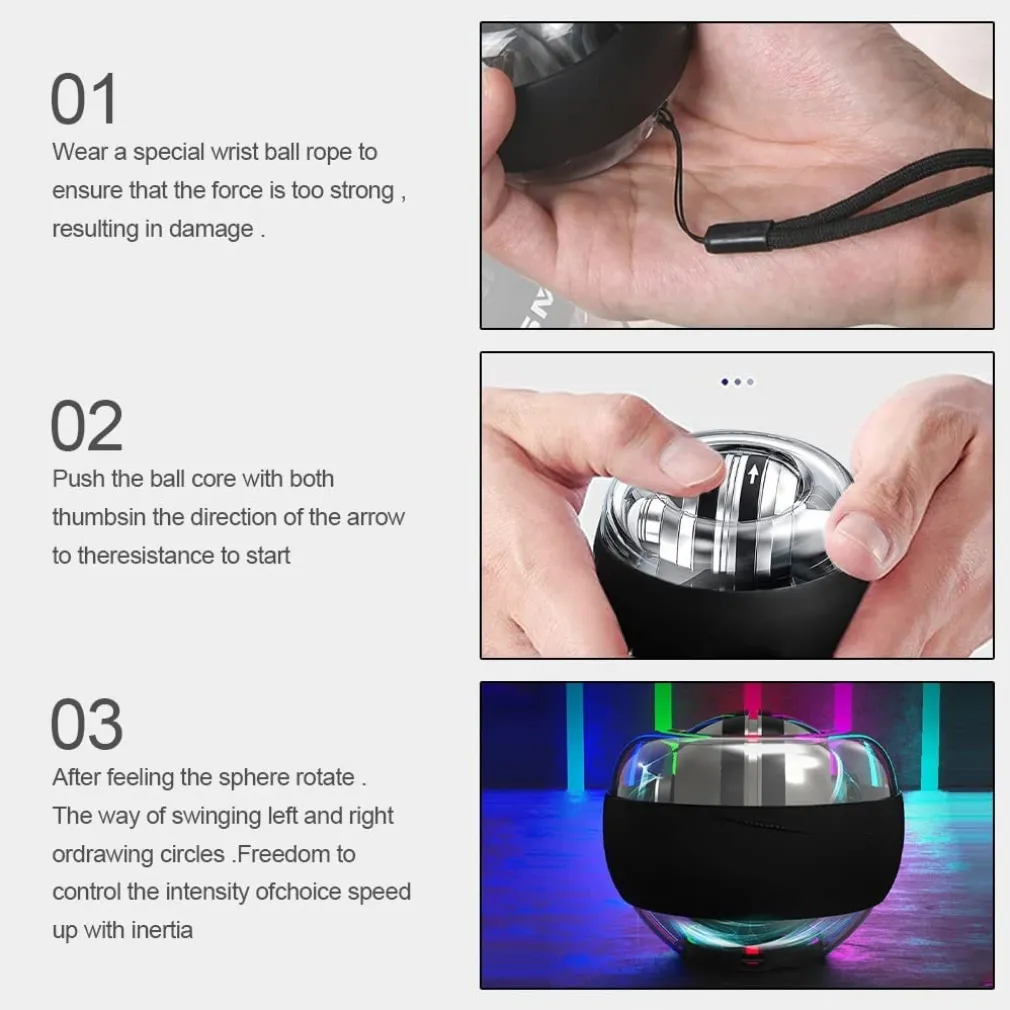 01
Wear a special wrist ball rope to ensure that the force is too strong , resulting in damage .

02
Push the ball core with both thumbsin the direction of the arrow to theresistance to start

03
After feeling the sphere rotate . The way of swinging left and right ordrawing circles .Freedom to control the intensity ofchoice speed up with inertia