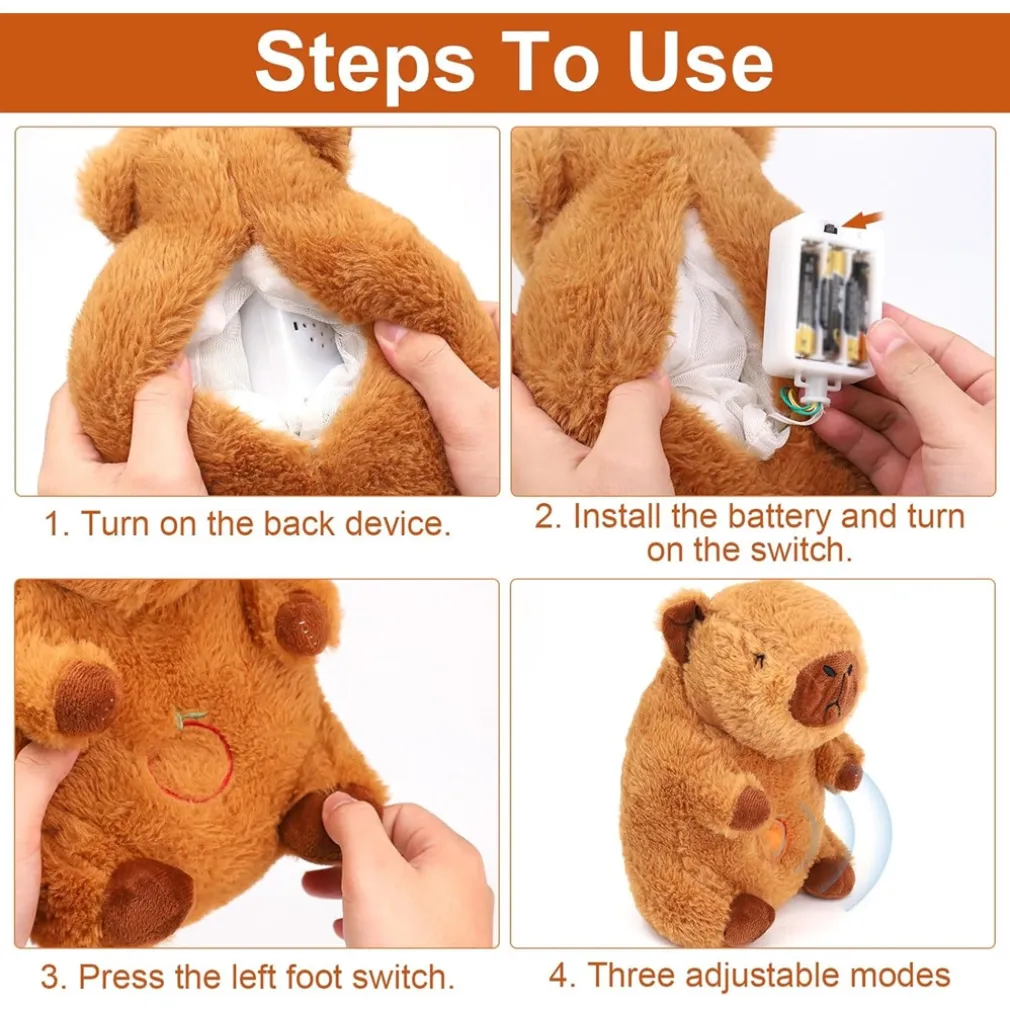 Steps To Use

1. Turn on the back device.

2. Install the battery and turn on the switch.

3. Press the left foot switch.

4. Three adjustable modes