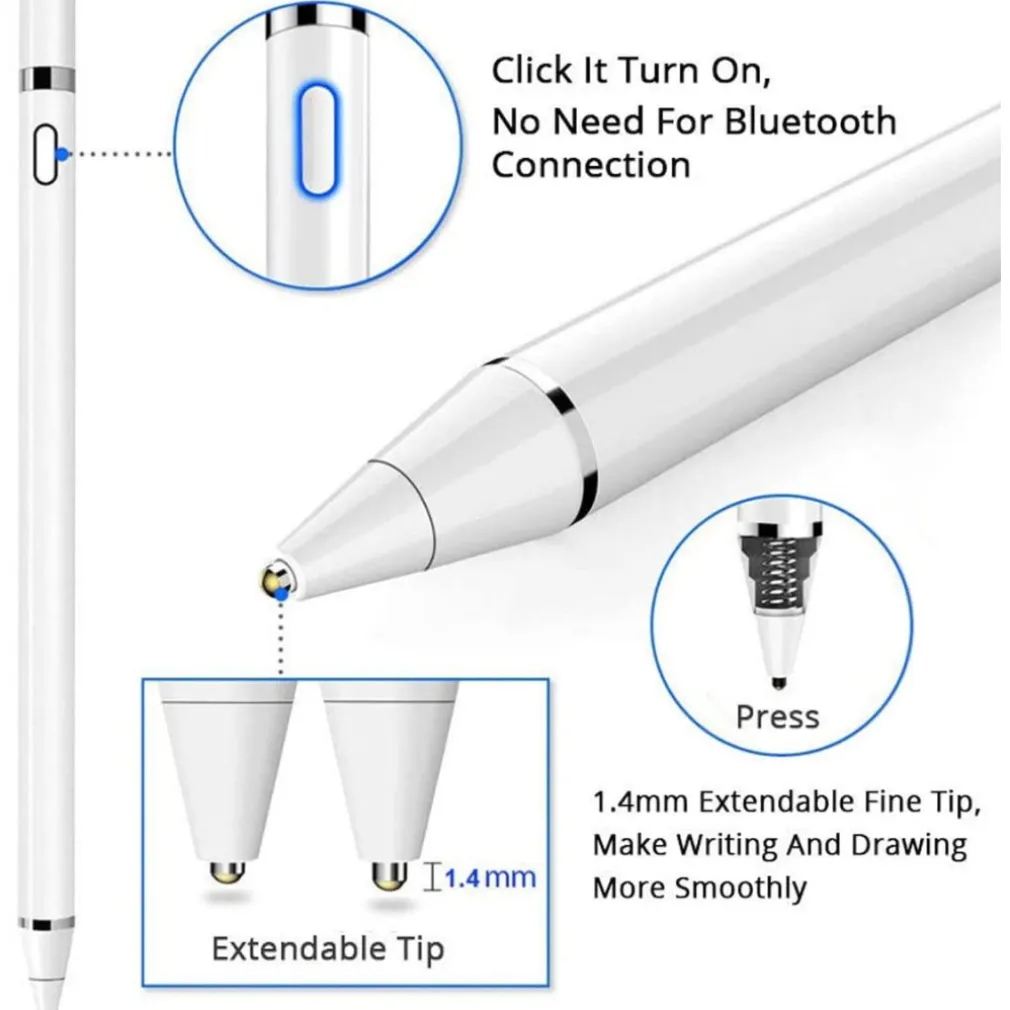 Click It Turn On,
No Need For Bluetooth
Connection

Press

1.4mm

Extendable Tip

1.4mm Extendable Fine Tip,
Make Writing And Drawing
More Smoothly