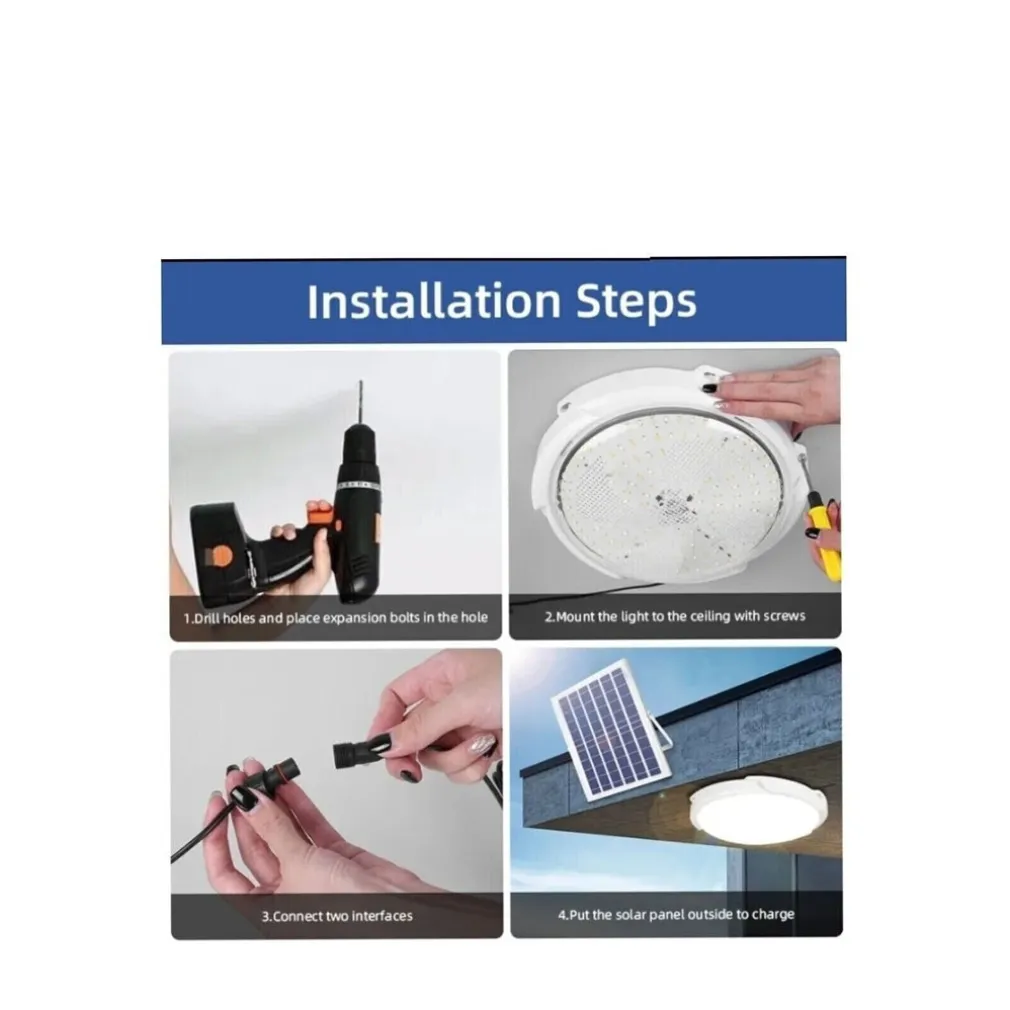 Installation Steps

1.Drill holes and place expansion bolts in the hole

2.Mount the light to the ceiling with screws

3.Connect two interfaces

4.Put the solar panel outside to charge