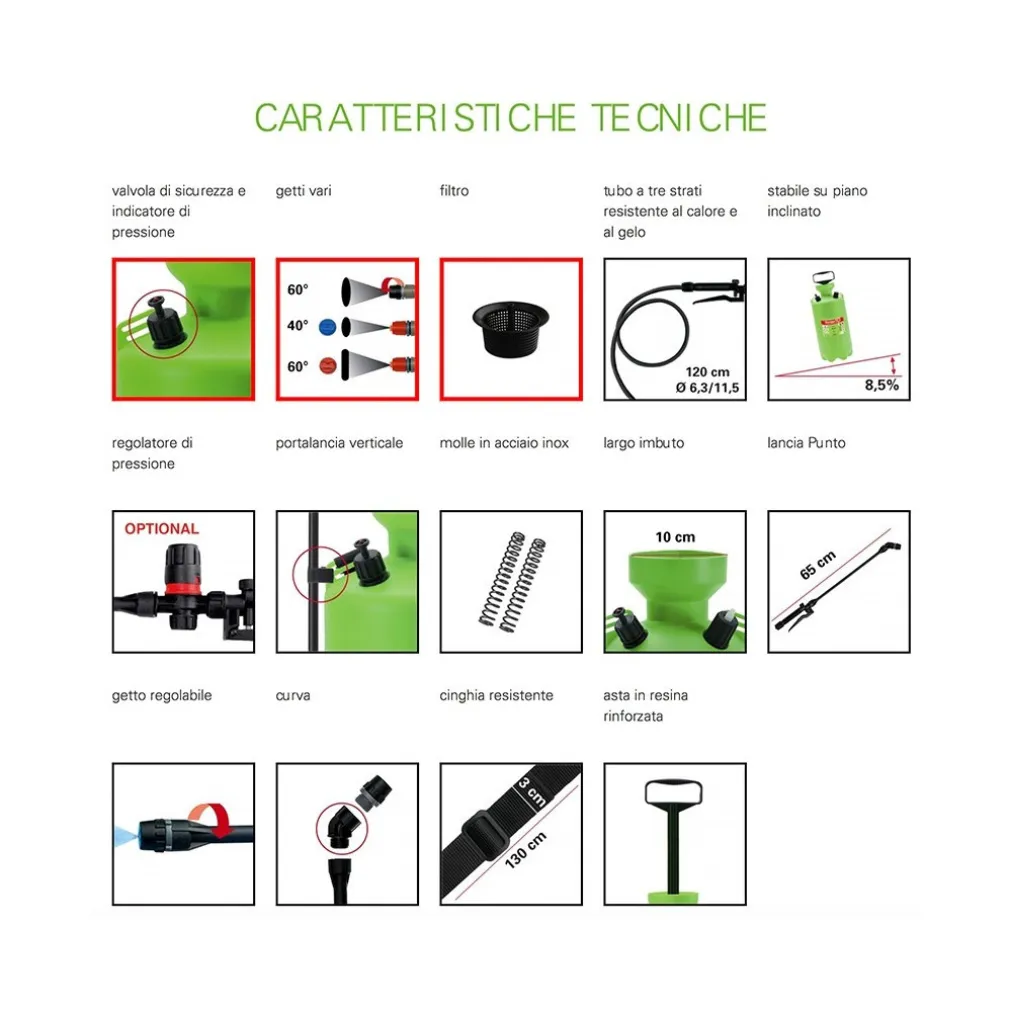 CARATTERISTICHE TECNICHE

valvola di sicurezza e indicatore di pressione

getti vari

60°
40°
60°

filtro

tubo a tre strati resistente al calore e al gelo

120 cm
Ø 6,3/11,5

stabile su piano inclinato

8,5%

regolatore di pressione

OPTIONAL

portalancia verticale

molle in acciaio inox

largo imbuto

10 cm

lancia Punto

65 cm

getto regolabile

curva

cinghia resistente

3 cm
130 cm

asta in resina rinforzata