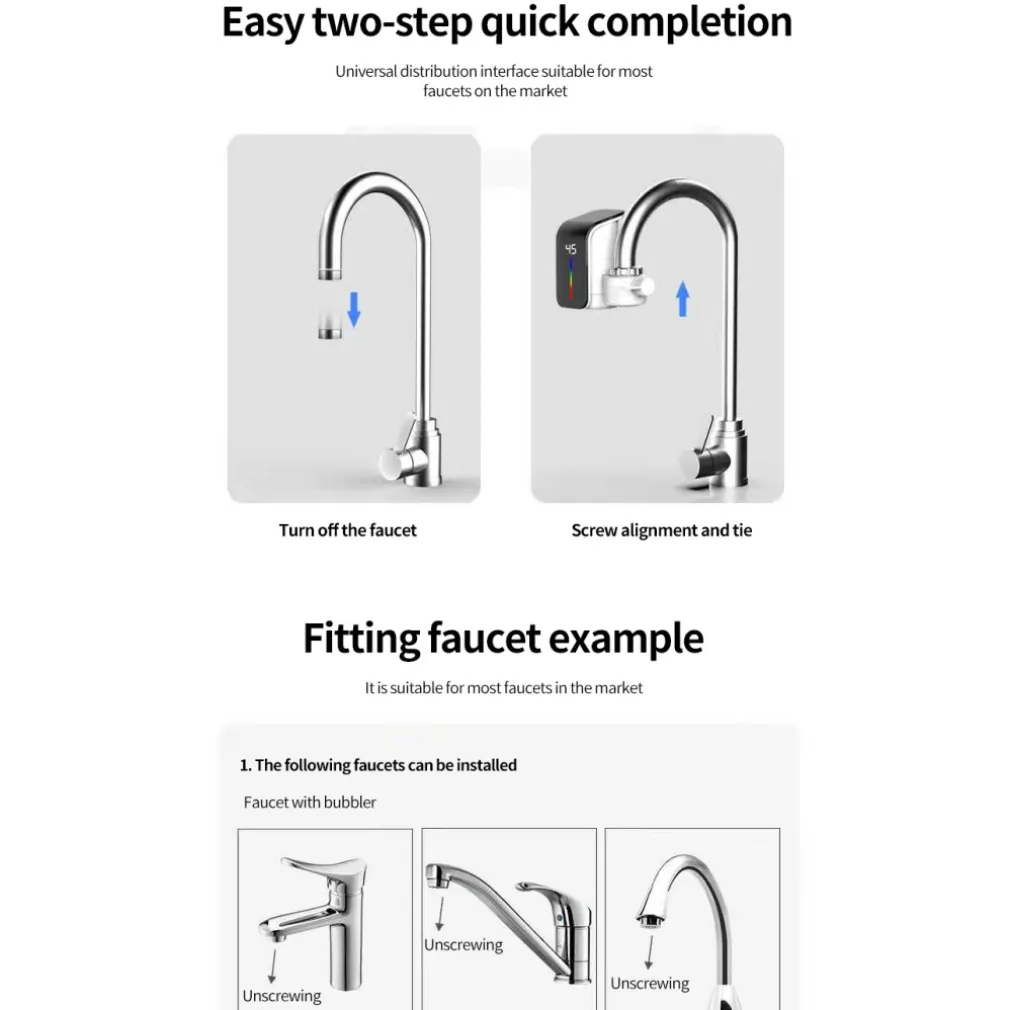 Easy two-step quick completion

Universal distribution interface suitable for most faucets on the market

45

Turn off the faucet

Screw alignment and tie

Fitting faucet example

It is suitable for most faucets in the market

1. The following faucets can be installed

Faucet with bubbler

Unscrewing

Unscrewing

Unscrewing