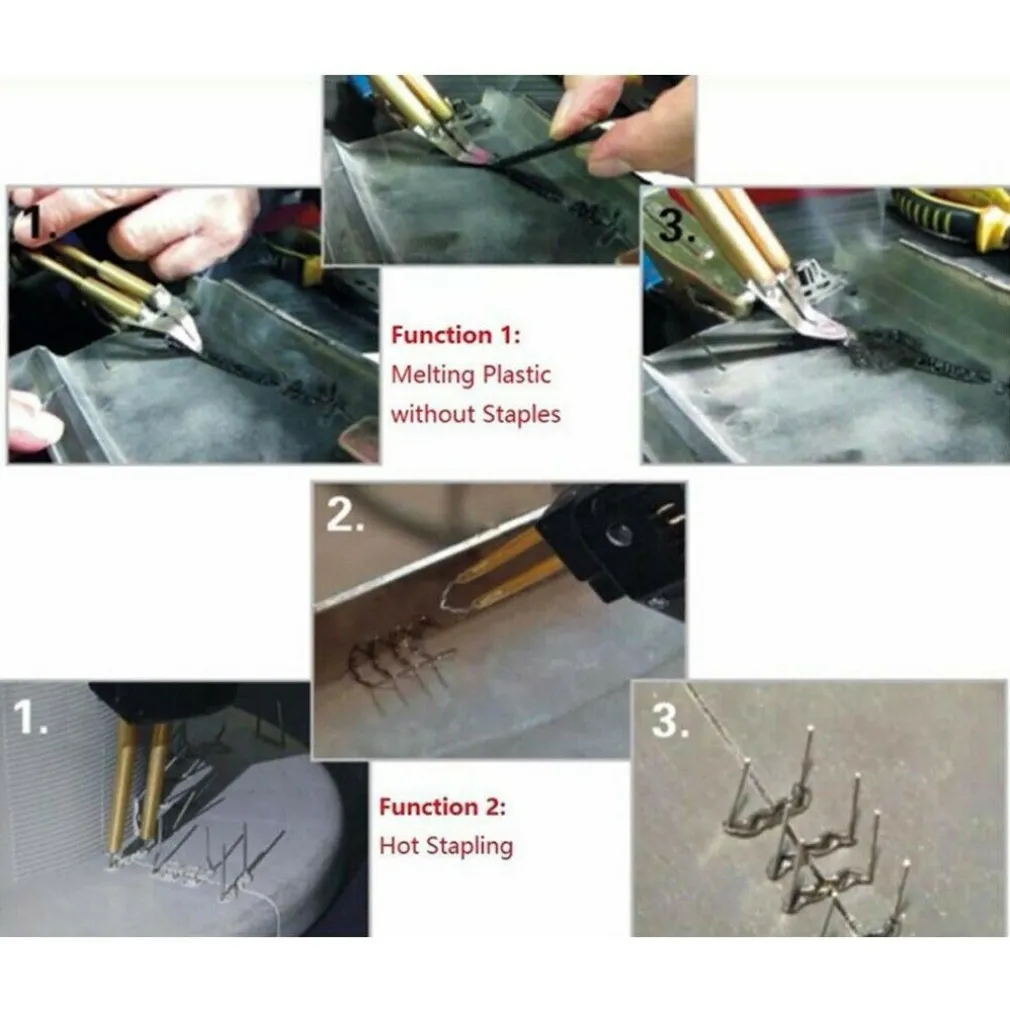 1.

3.

Function 1:
Melting Plastic without Staples

2.

1.

3.

Function 2:
Hot Stapling