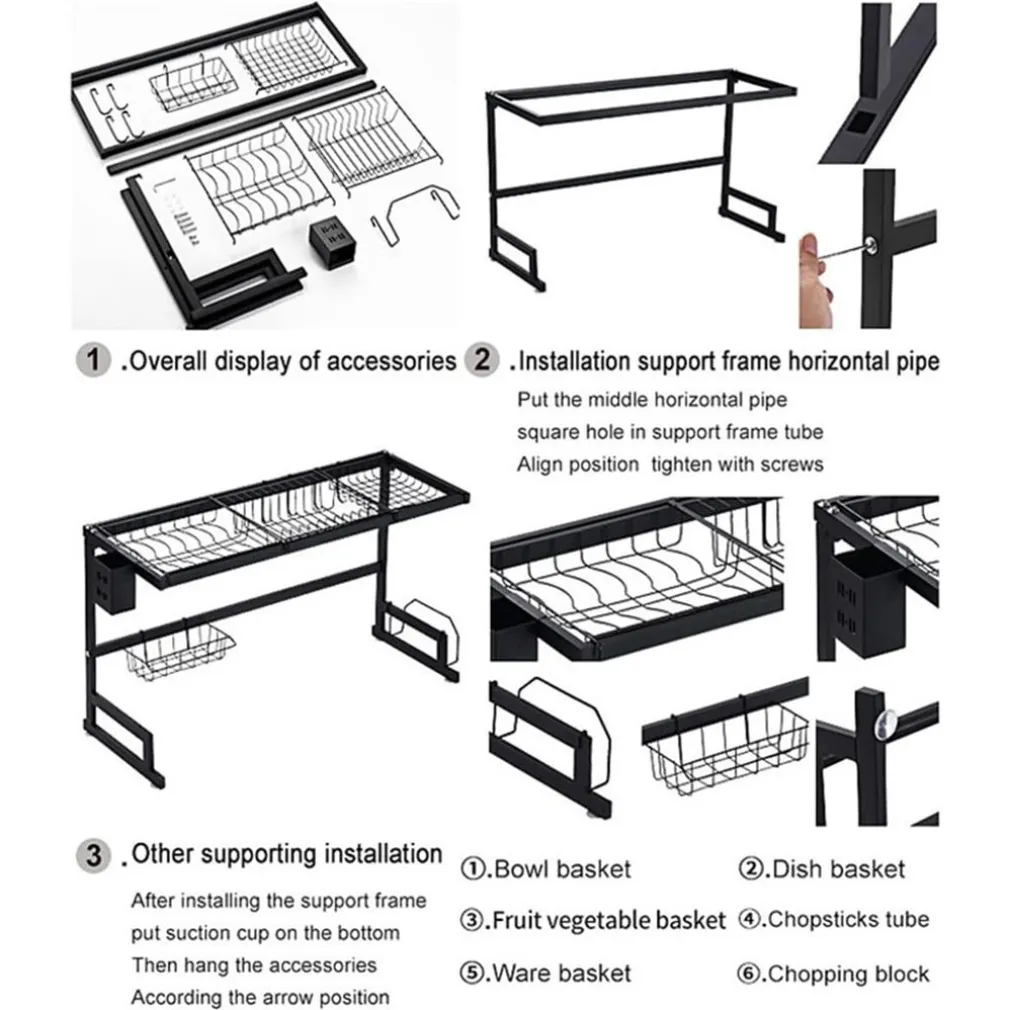 1 .Overall display of accessories

2 .Installation support frame horizontal pipe

Put the middle horizontal pipe
square hole in support frame tube
Align position tighten with screws

3 .Other supporting installation

After installing the support frame
put suction cup on the bottom
Then hang the accessories
According the arrow position

①.Bowl basket
②.Dish basket
③.Fruit vegetable basket
④.Chopsticks tube
⑤.Ware basket
⑥.Chopping block