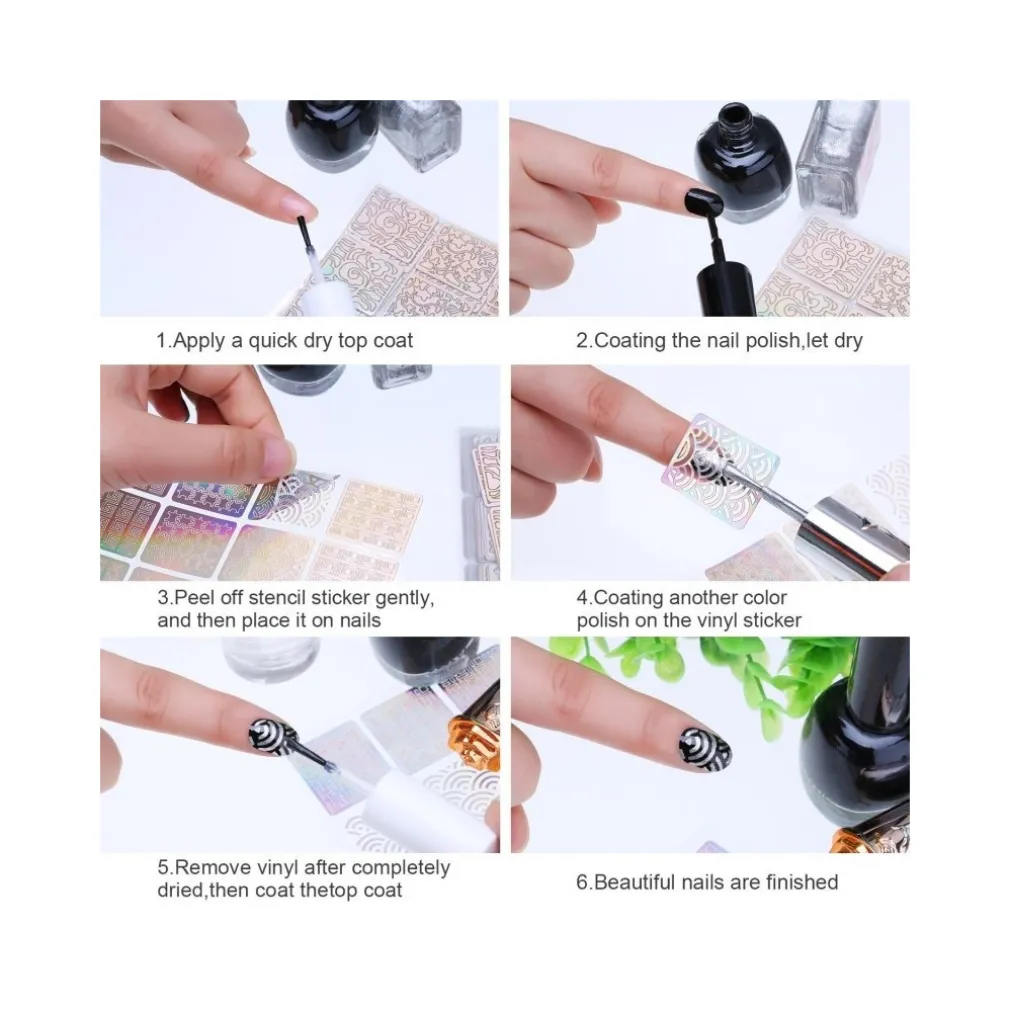 1.Apply a quick dry top coat

2.Coating the nail polish,let dry

3.Peel off stencil sticker gently, and then place it on nails

4.Coating another color polish on the vinyl sticker

5.Remove vinyl after completely dried,then coat thetop coat

6.Beautiful nails are finished