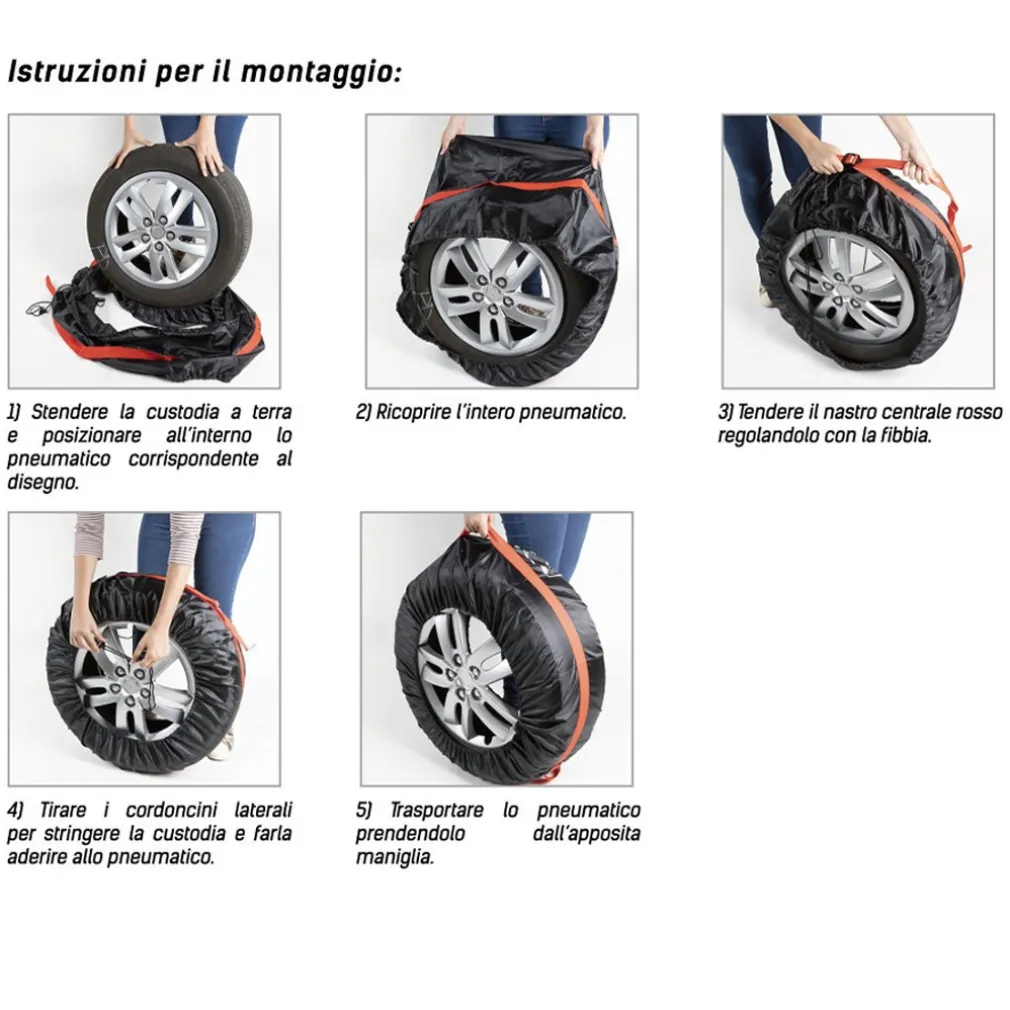 Istruzioni per il montaggio:

1) Stendere la custodia a terra e posizionare all'interno lo pneumatico corrispondente al disegno.

2) Ricoprire l'intero pneumatico.

3) Tendere il nastro centrale rosso regolandolo con la fibbia.

4) Tirare i cordoncini laterali per stringere la custodia e farla aderire allo pneumatico.

5) Trasportare lo pneumatico prendendolo dall'apposita maniglia.