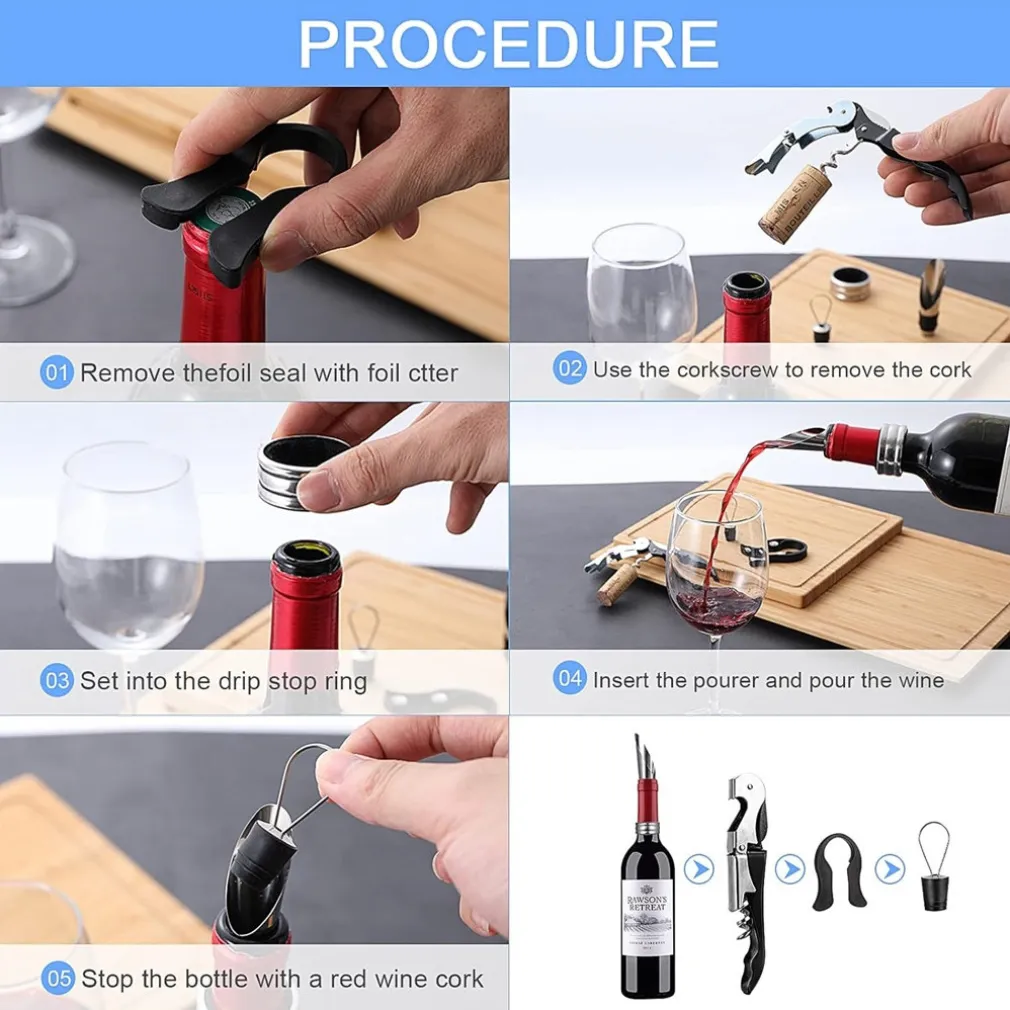 PROCEDURE

01 Remove thefoil seal with foil ctter

02 Use the corkscrew to remove the cork

03 Set into the drip stop ring

04 Insert the pourer and pour the wine

05 Stop the bottle with a red wine cork

RAWSON'S RETREAT