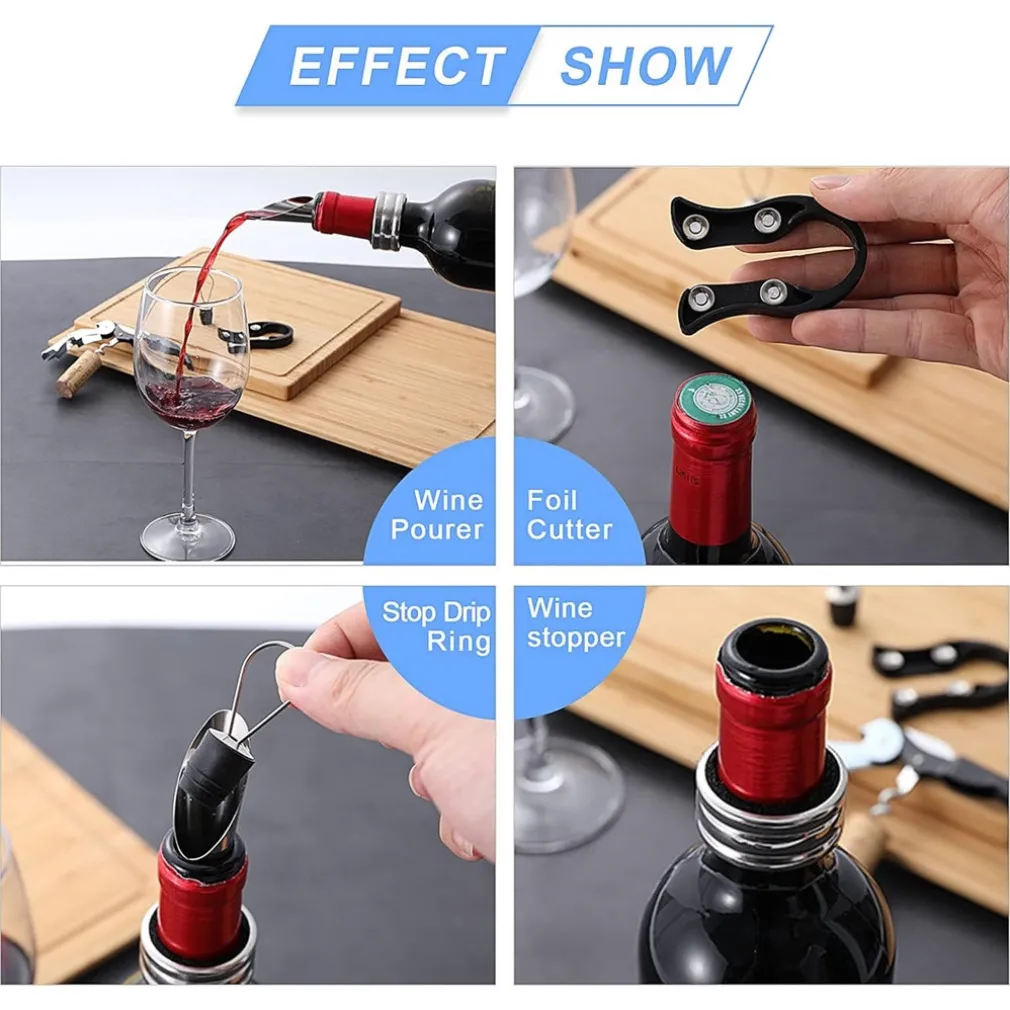 EFFECT SHOW

Wine Pourer

Foil Cutter

Stop Drip Ring

Wine stopper