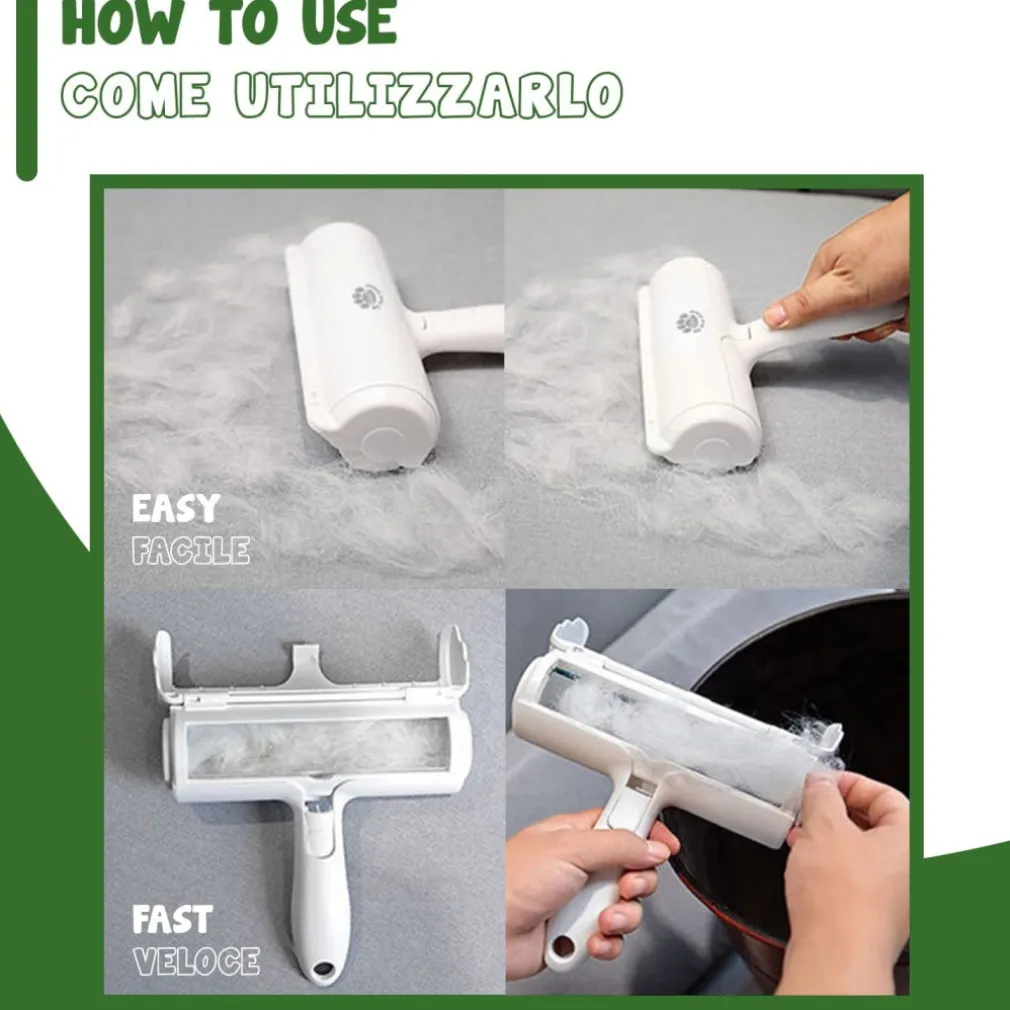 HOW TO USE
COME UTILIZZARLO

EASY
FACILE

FAST
VELOCE