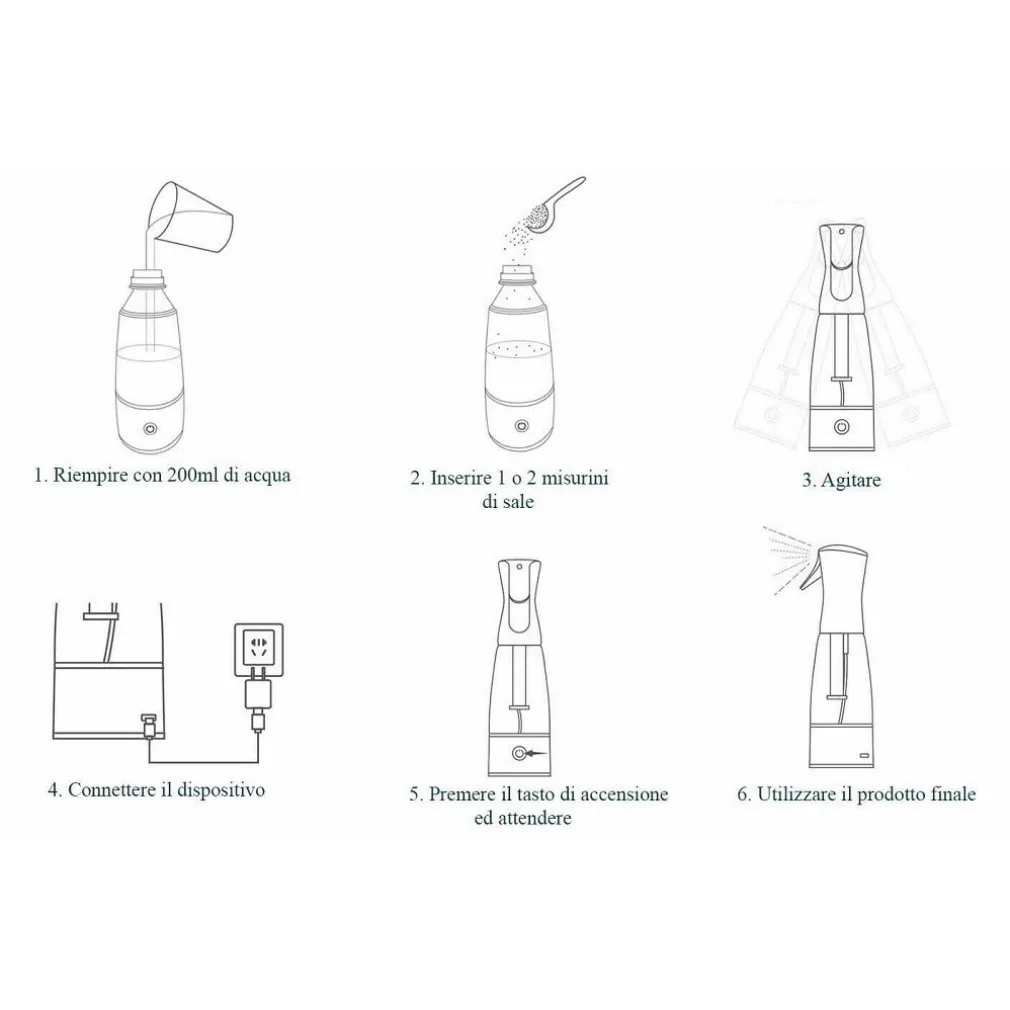 1. Riempire con 200ml di acqua

2. Inserire 1 o 2 misurini di sale

3. Agitare

4. Connettere il dispositivo

5. Premere il tasto di accensione ed attendere

6. Utilizzare il prodotto finale