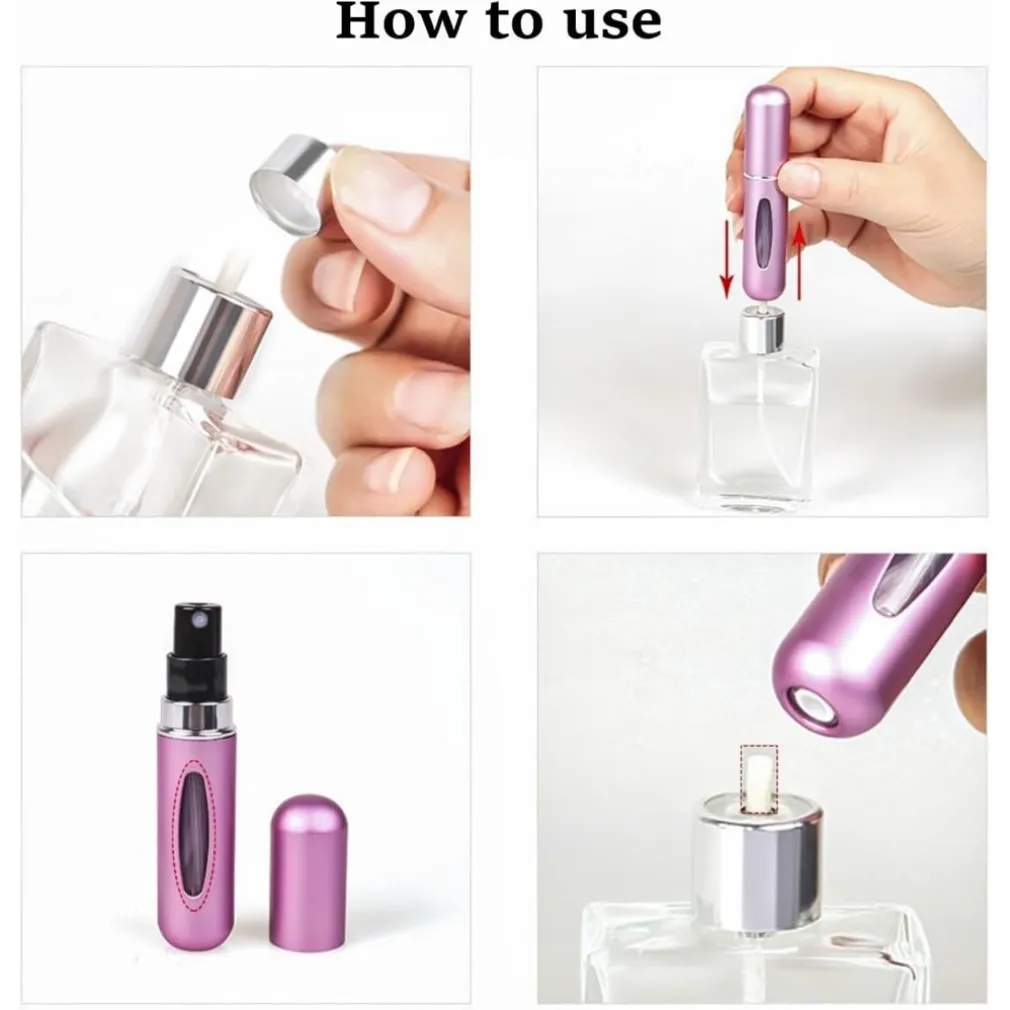 How to use