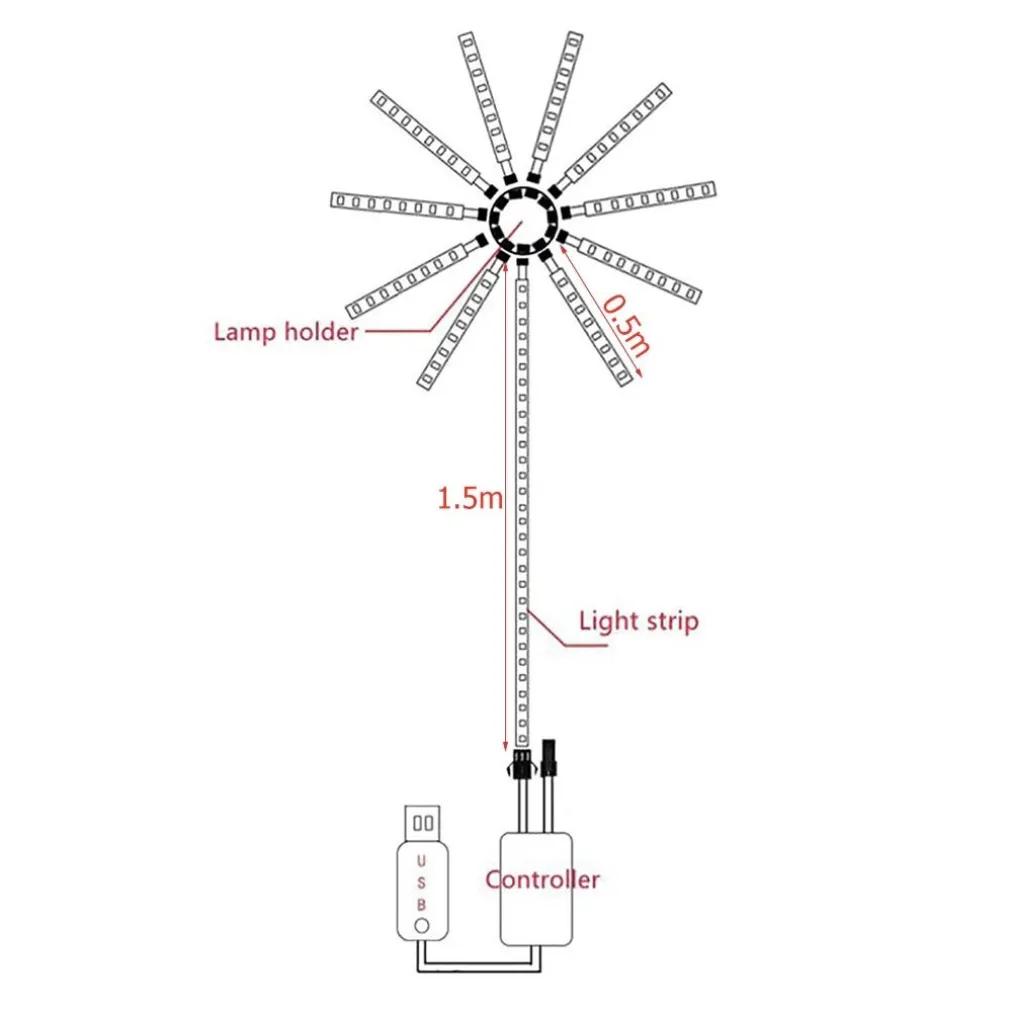 Lamp holder
0.5m
1.5m
Light strip
U
S
B
Controller