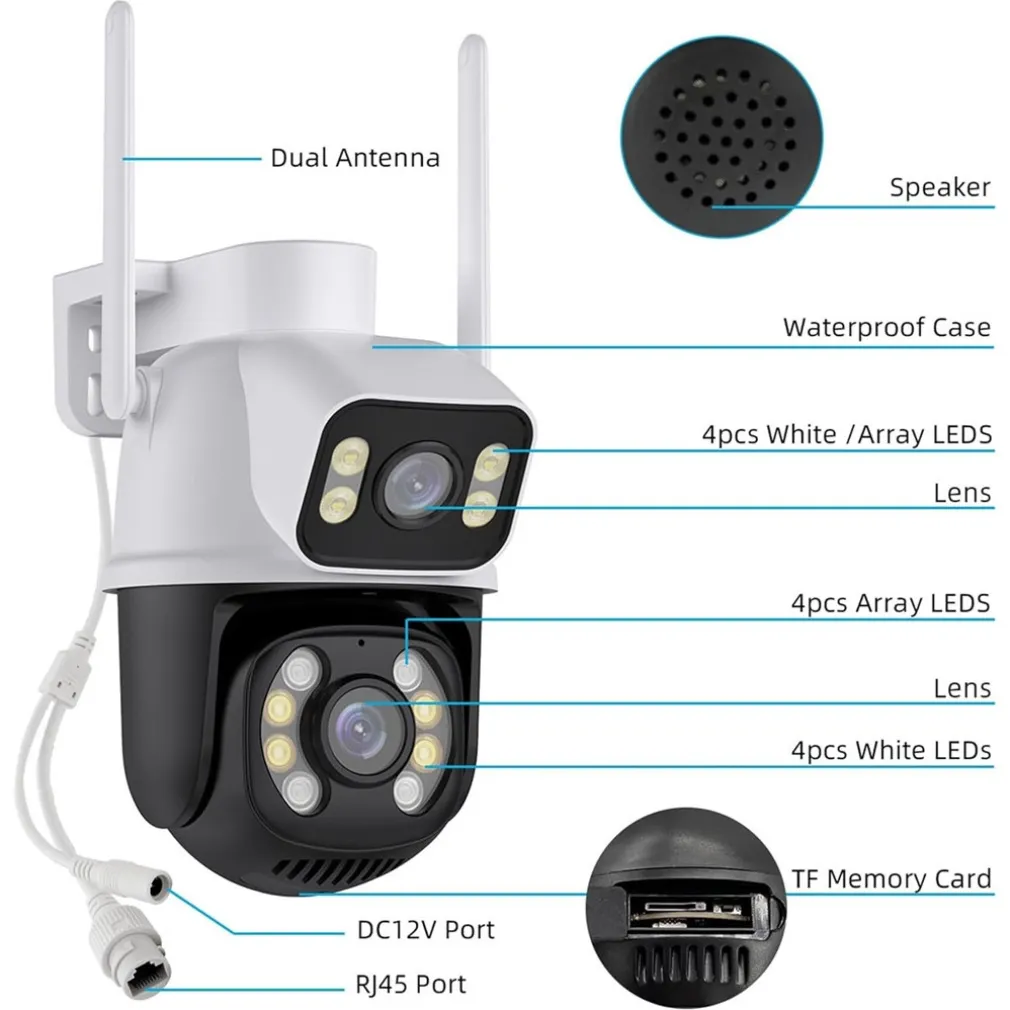 Dual Antenna

Speaker

Waterproof Case

4pcs White /Array LEDS

Lens

4pcs Array LEDS

Lens

4pcs White LEDs

TF Memory Card

DC12V Port

RJ45 Port