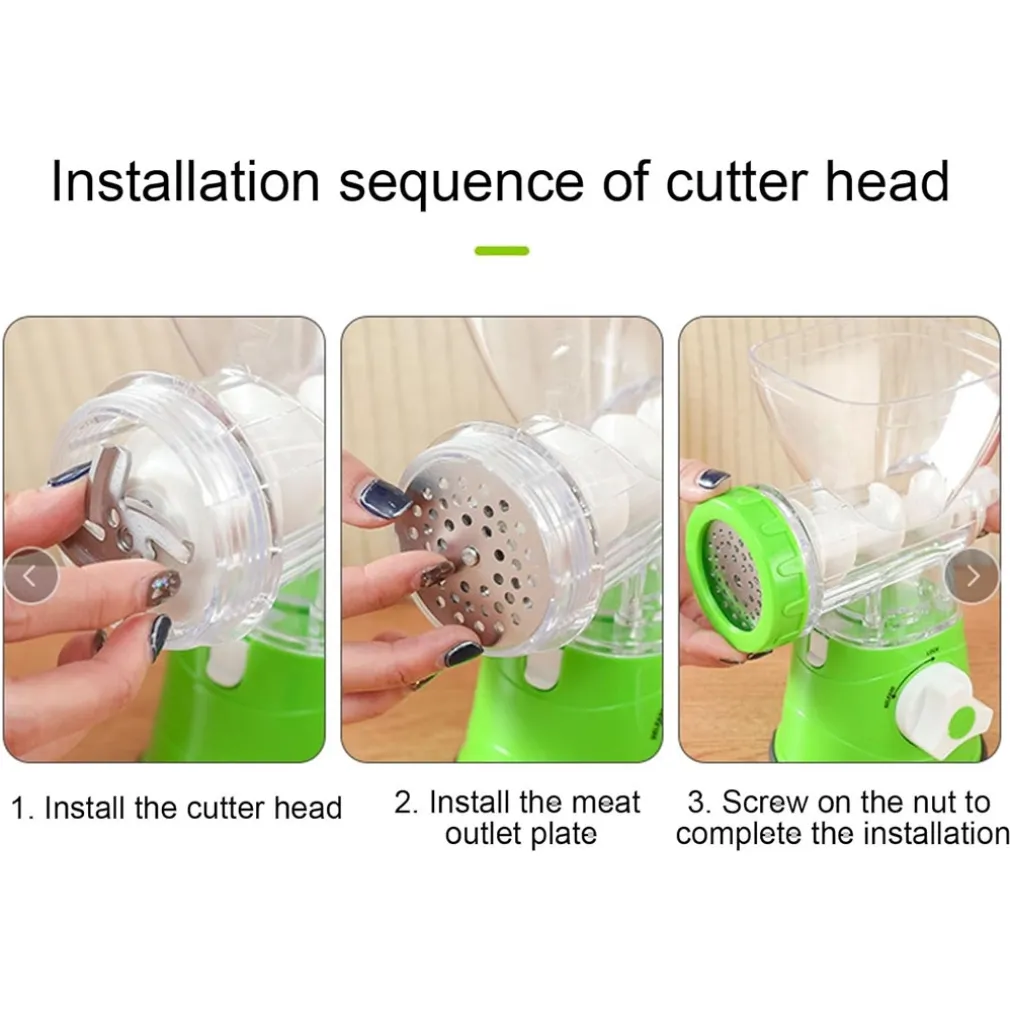 Installation sequence of cutter head

1. Install the cutter head

2. Install the meat outlet plate

3. Screw on the nut to complete the installation