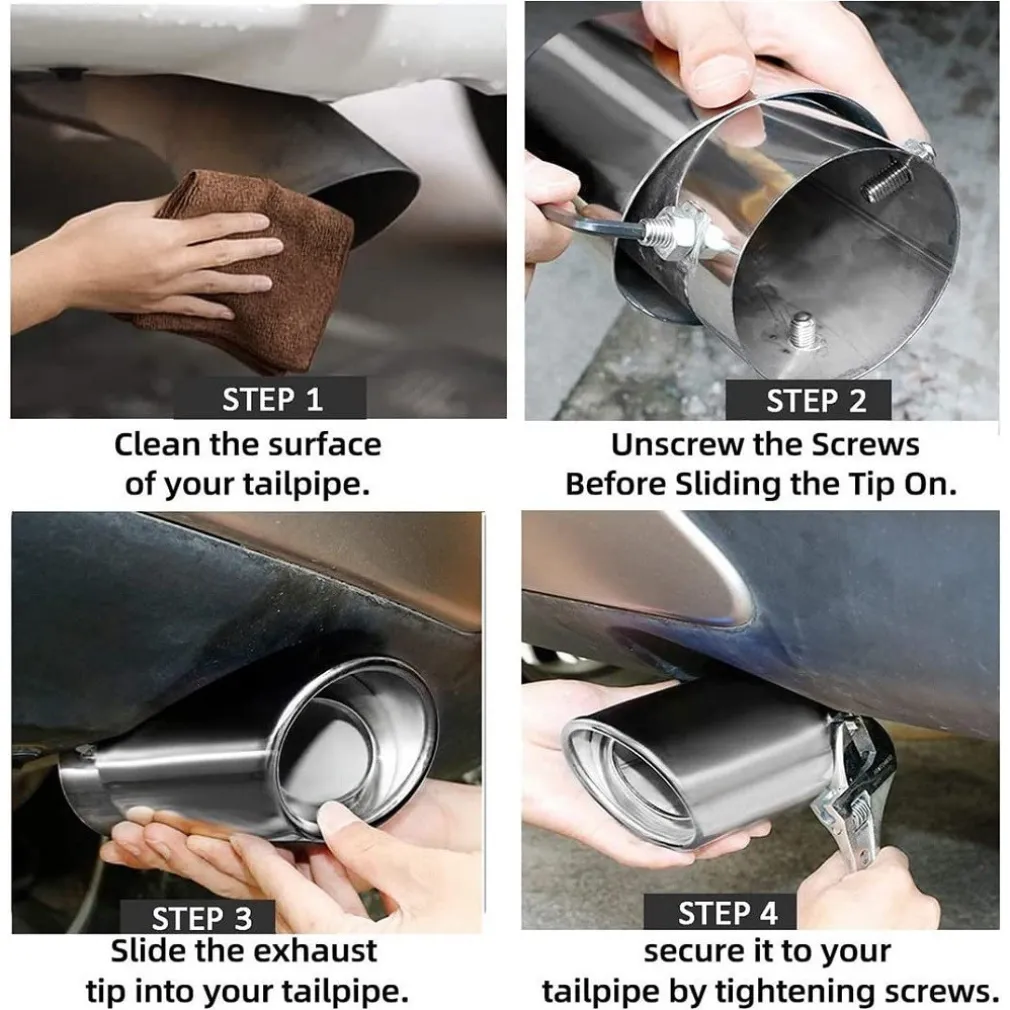 STEP 1
Clean the surface of your tailpipe.

STEP 2
Unscrew the Screws Before Sliding the Tip On.

STEP 3
Slide the exhaust tip into your tailpipe.

STEP 4
secure it to your tailpipe by tightening screws.