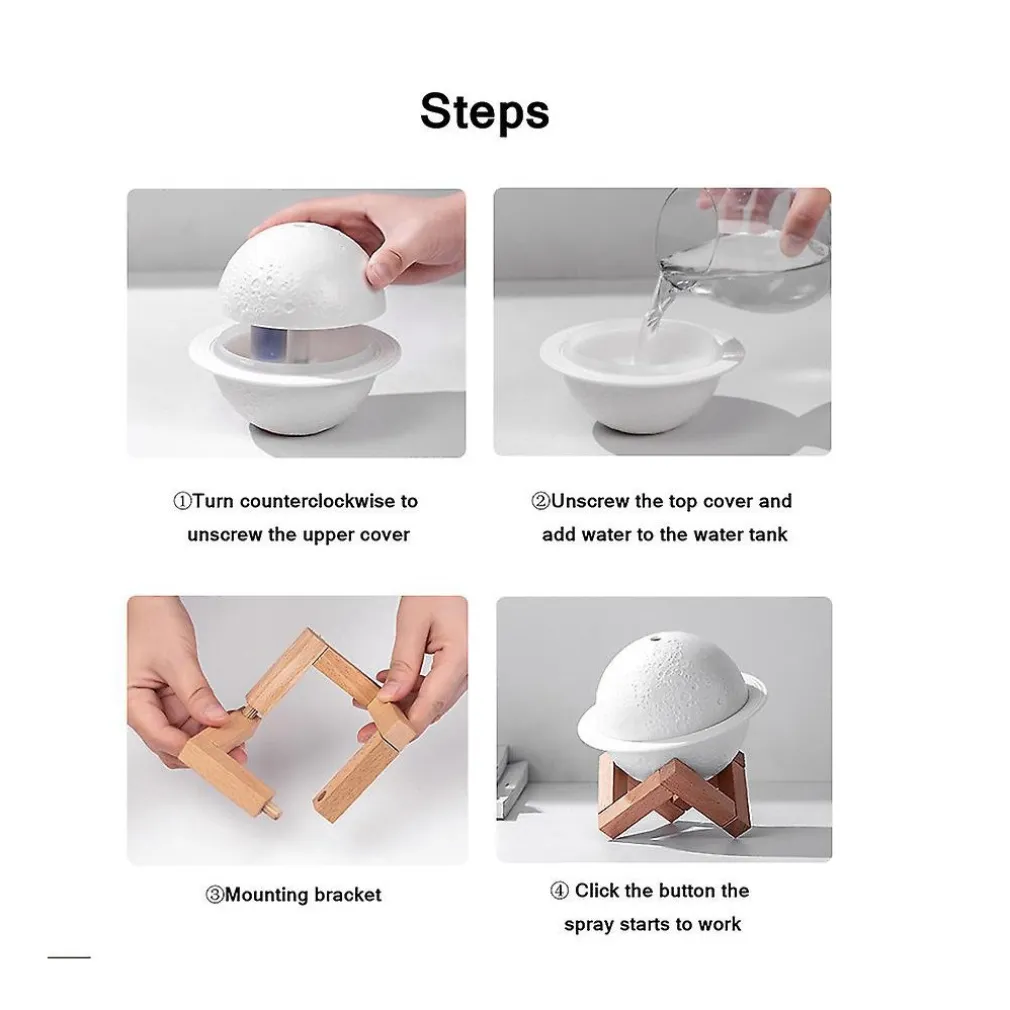 Steps

①Turn counterclockwise to unscrew the upper cover

②Unscrew the top cover and add water to the water tank

③Mounting bracket

④ Click the button the spray starts to work