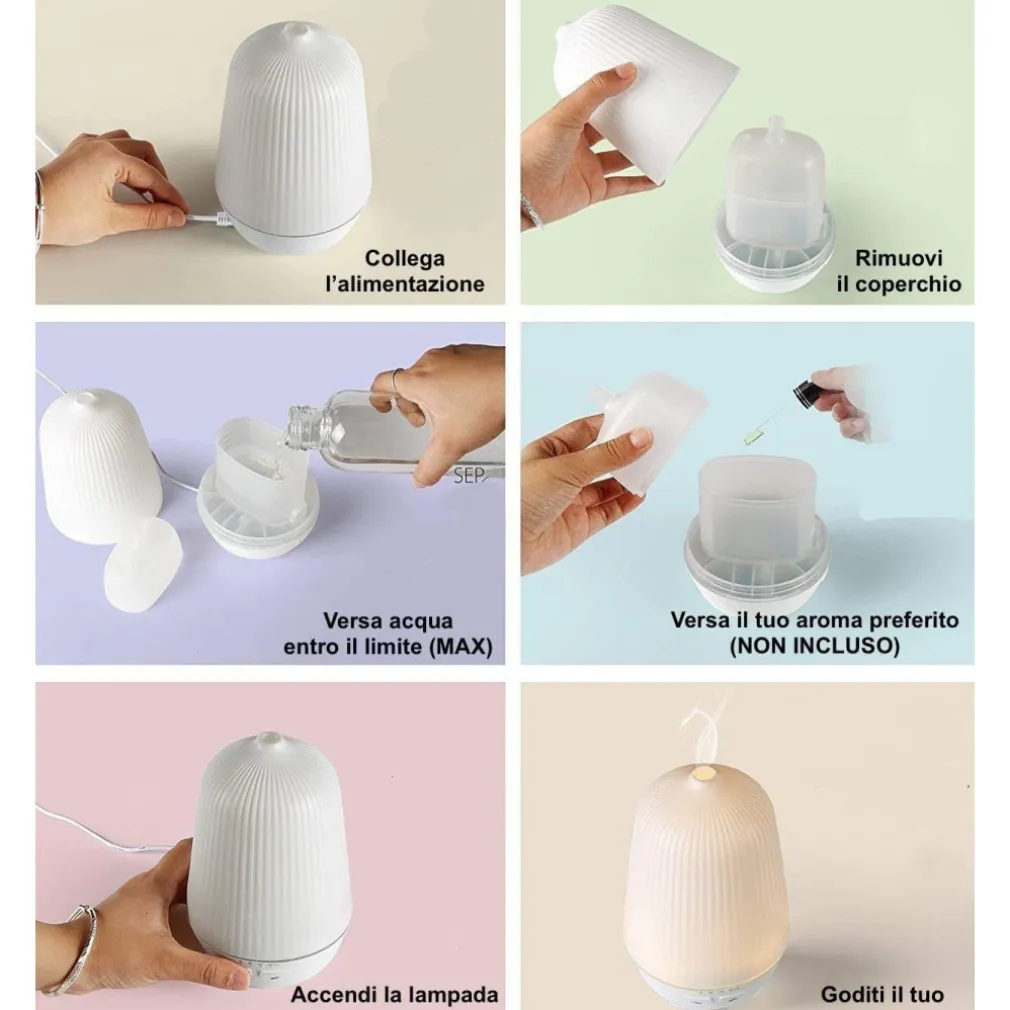 Collega
l'alimentazione

Rimuovi
il coperchio

SEP

Versa acqua
entro il limite (MAX)

Versa il tuo aroma preferito
(NON INCLUSO)

Accendi la lampada

Goditi il tuo