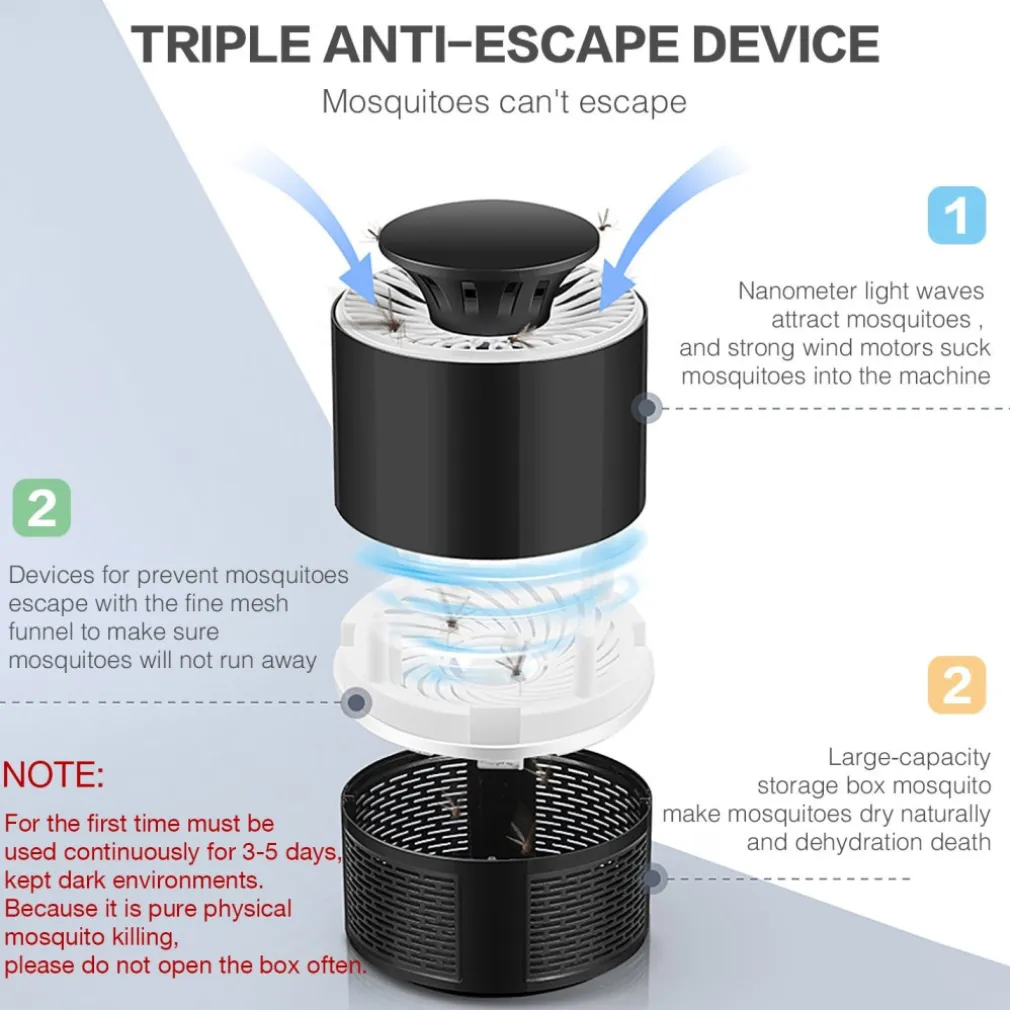 TRIPLE ANTI-ESCAPE DEVICE

Mosquitoes can't escape

1

Nanometer light waves attract mosquitoes , and strong wind motors suck mosquitoes into the machine

2

Devices for prevent mosquitoes escape with the fine mesh funnel to make sure mosquitoes will not run away

2

Large-capacity storage box mosquito make mosquitoes dry naturally and dehydration death

NOTE:

For the first time must be used continuously for 3-5 days, kept dark environments. Because it is pure physical mosquito killing, please do not open the box often.